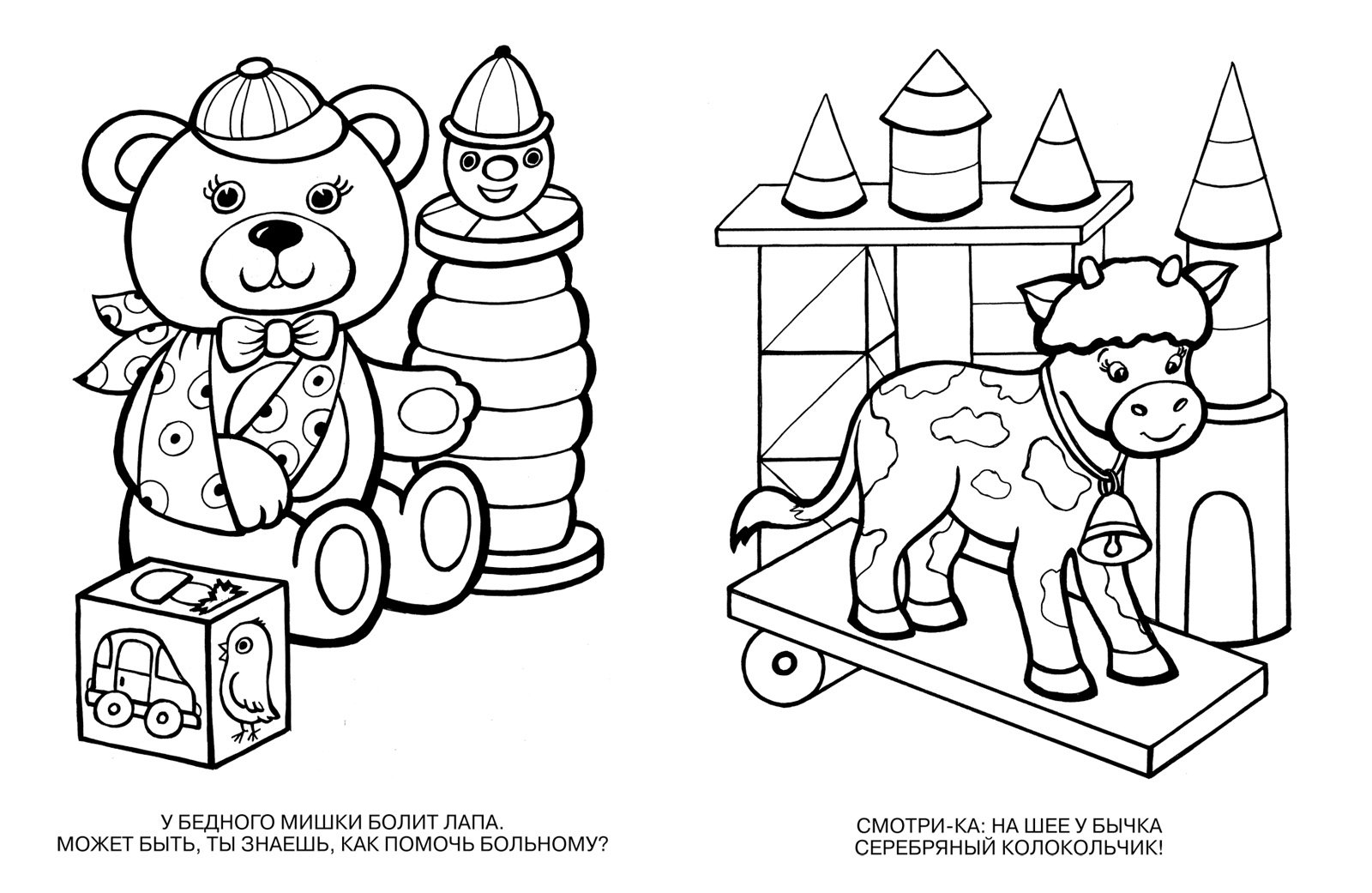 У БЕДНОГО МИШКИ БОЛИТ ЛАПА.
МОЖЕТ БЫТЬ, ТЫ ЗНАЕШЬ, КАК ПОМОЧЬ БОЛЬНОМУ?

СМОТРИ-КА: НА ШЕЕ У БЫЧКА
СЕРЕБРЯНЫЙ КОЛОКОЛЬЧИК!