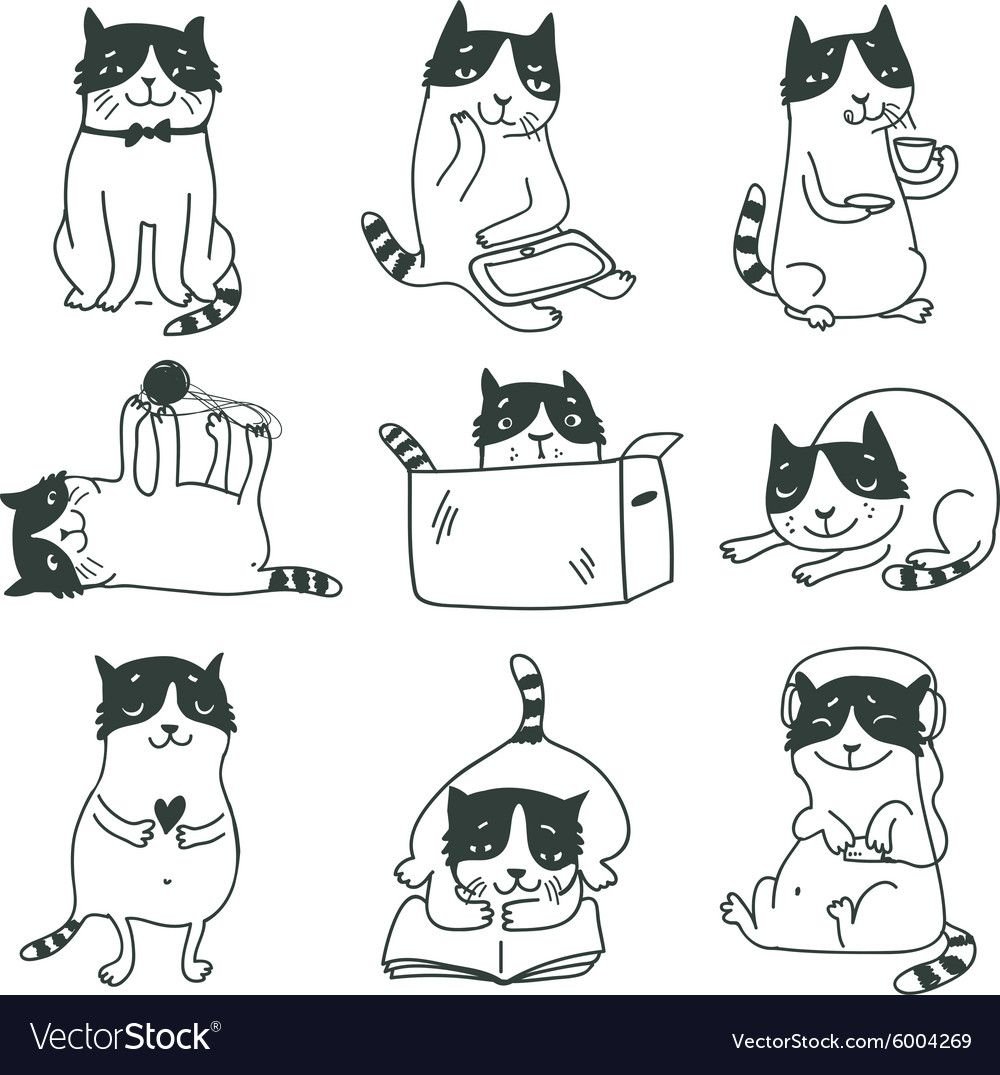 VectorStock®

VectorStock.com/6004269