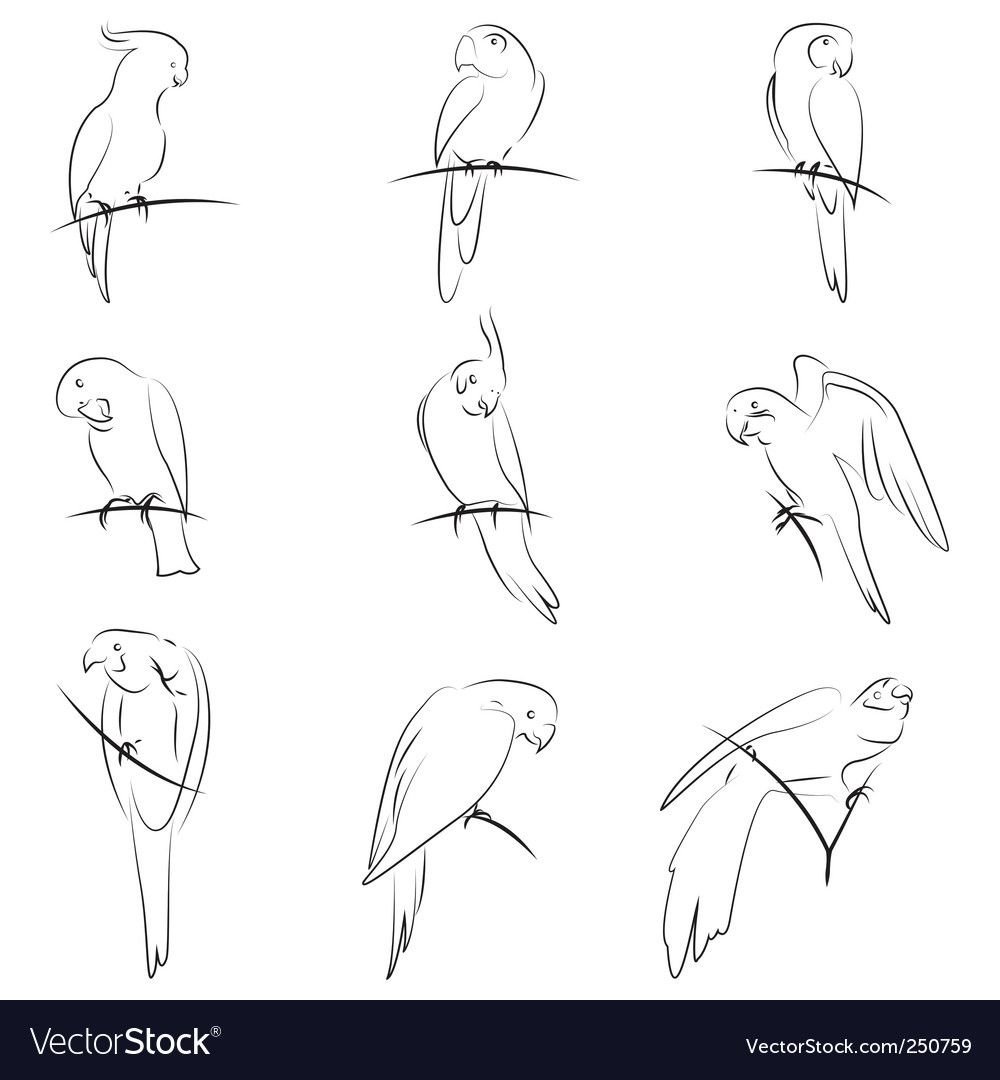 VectorStock®

VectorStock.com/250759