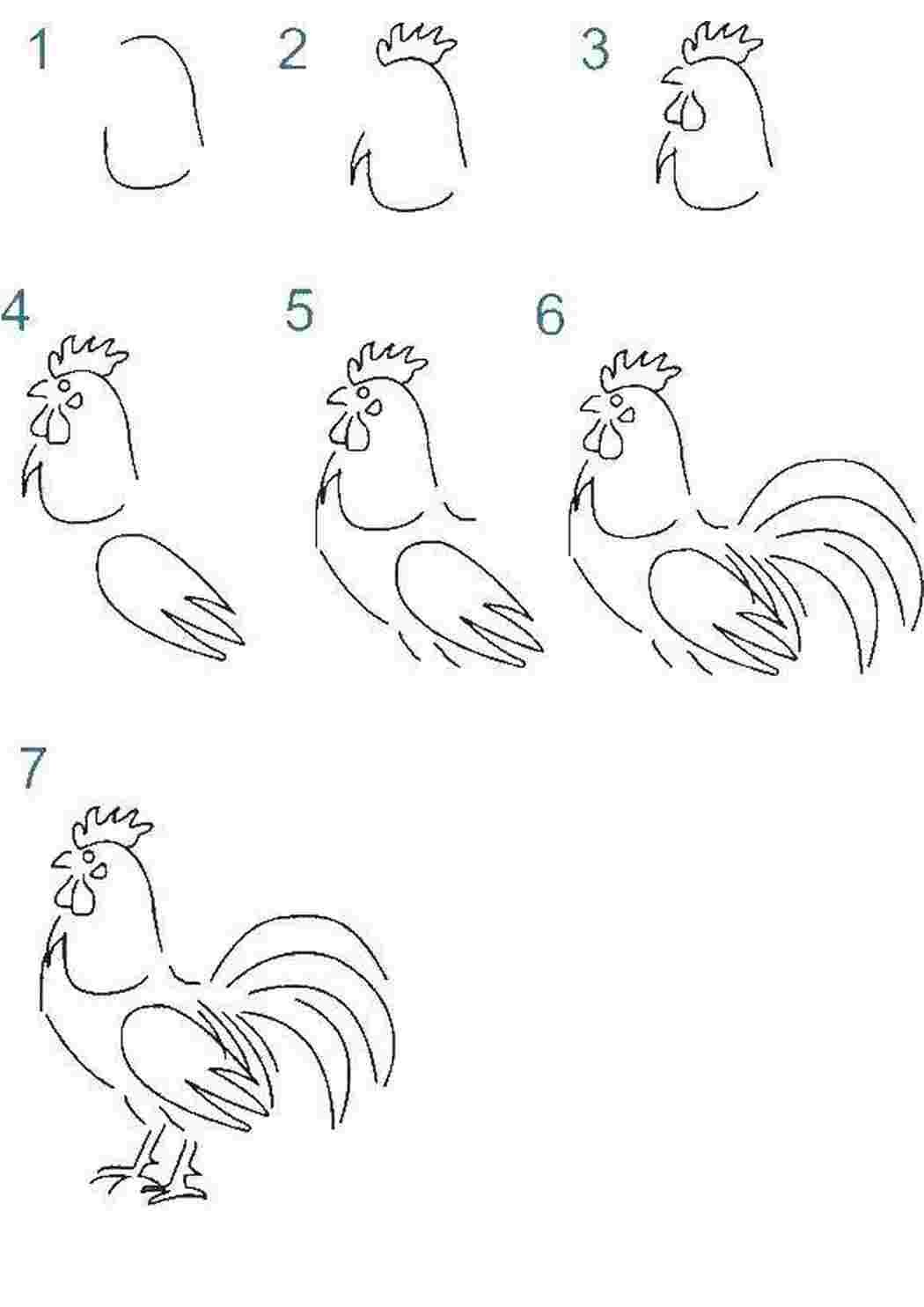 1
2
3
4
5
6
7