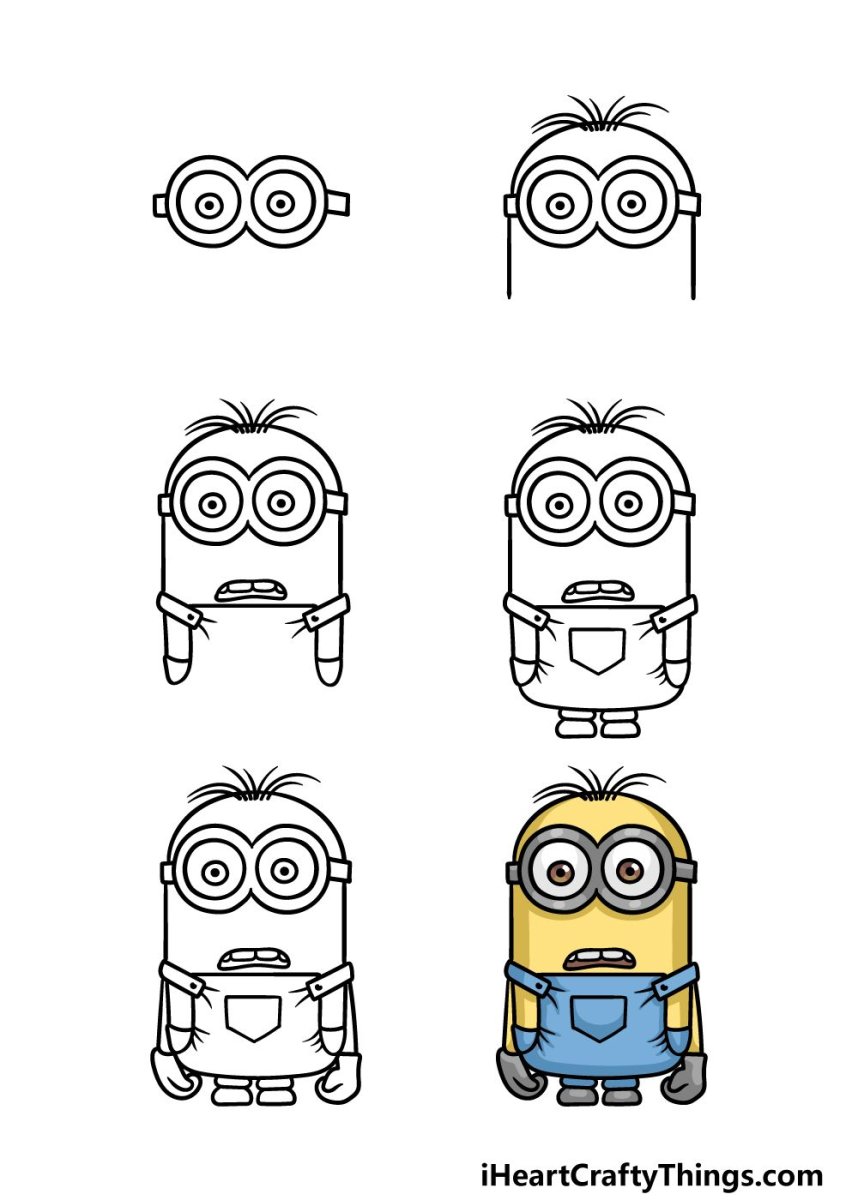 iHeartCraftyThings.com