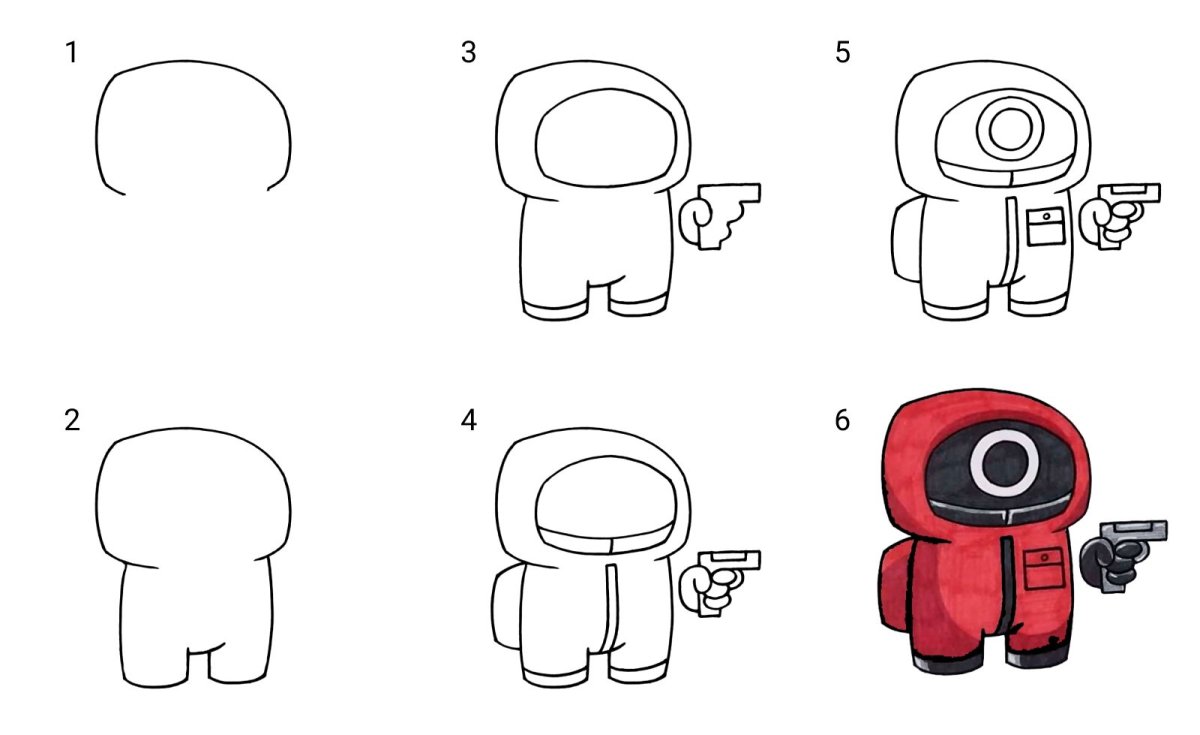 1

3

5

2

4

6