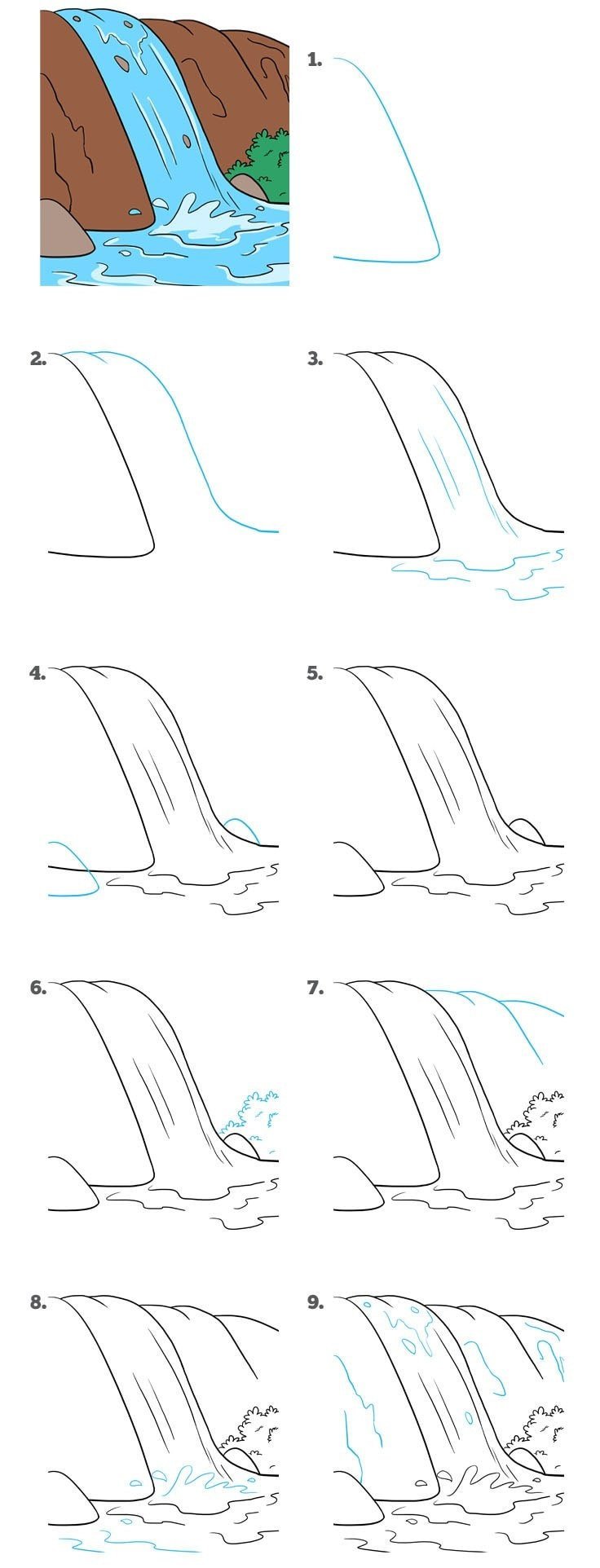 1.

2.

3.

4.

5.

6.

7.

8.

9.