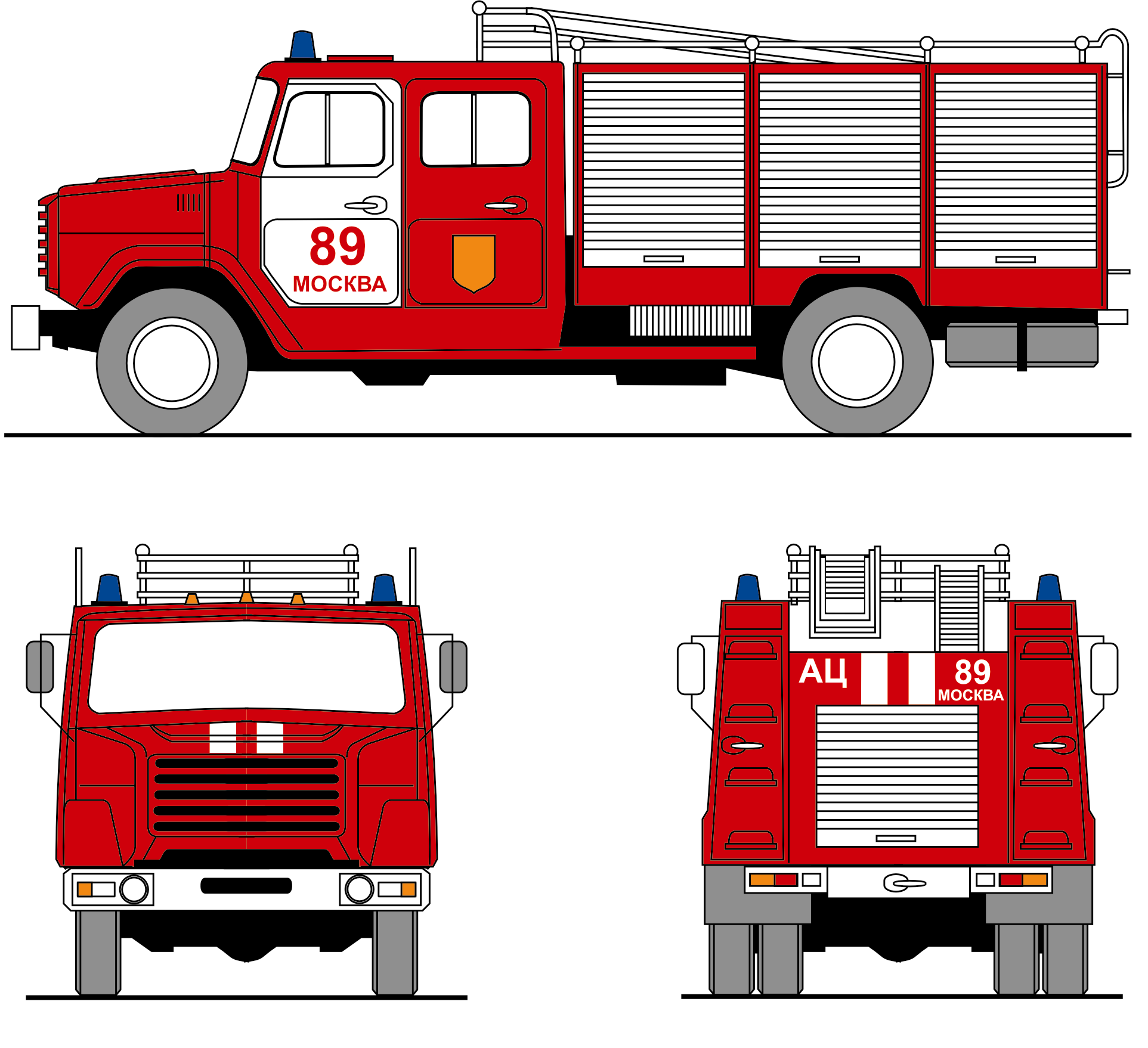 89
МОСКВА

АЦ

89
МОСКВА