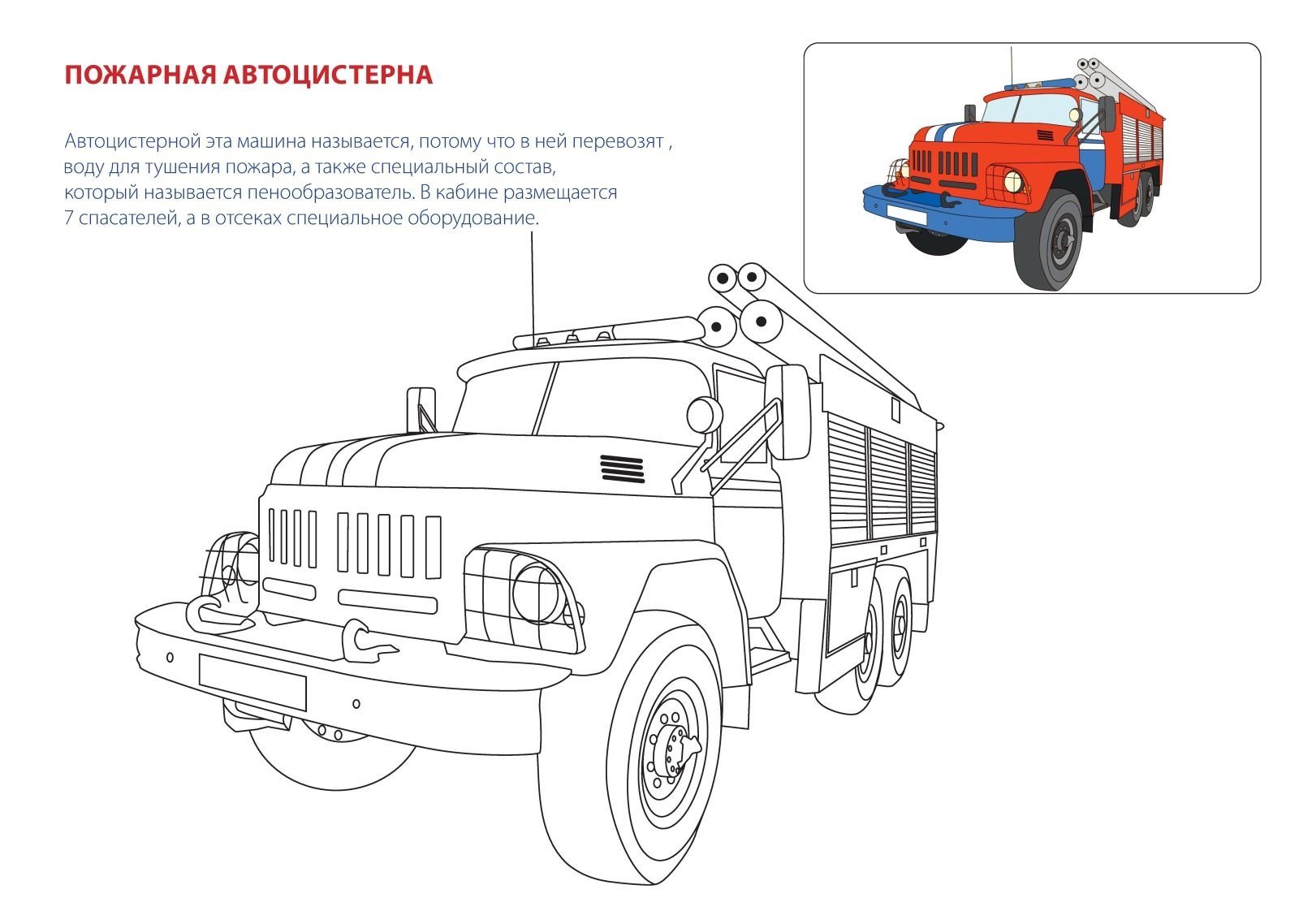 ПОЖАРНАЯ АВТОЦИСТЕРНА

Автоцистерной эта машина называется, потому что в ней перевозят , воду для тушения пожара, а также специальный состав, который называется пенообразователь. В кабине размещается 7 спасателей, а в отсеках специальное оборудование.