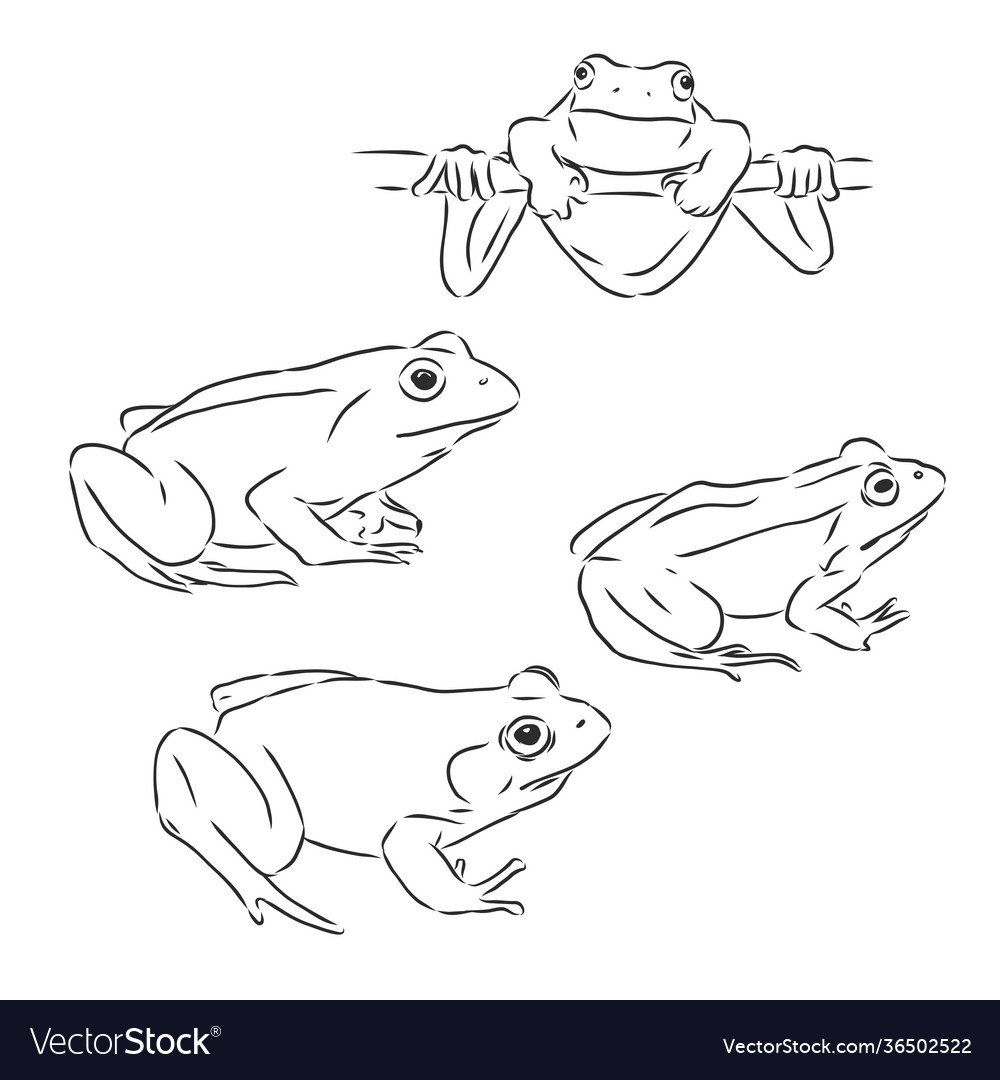 VectorStock®

VectorStock.com/36502522