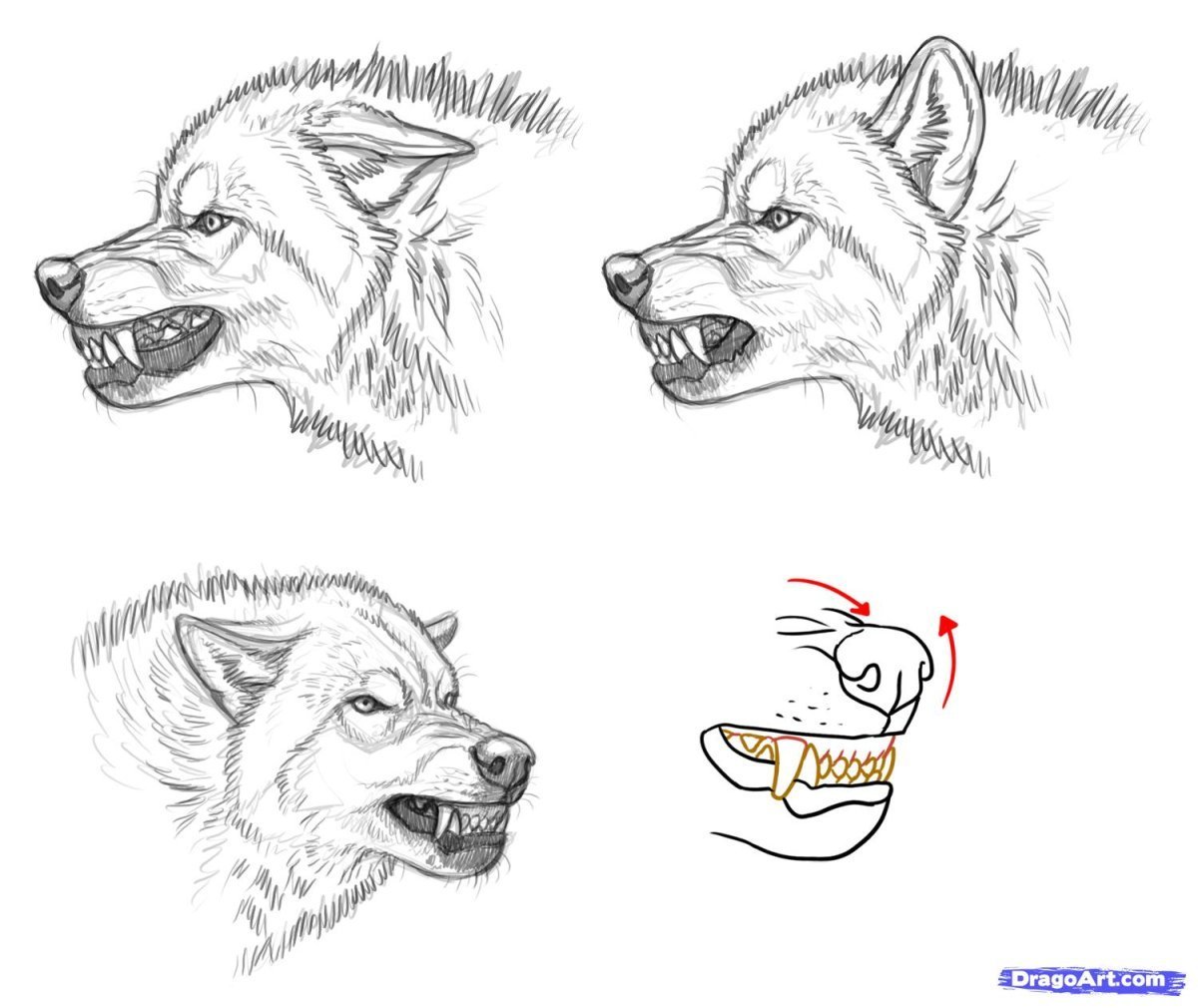 DragoArt.com