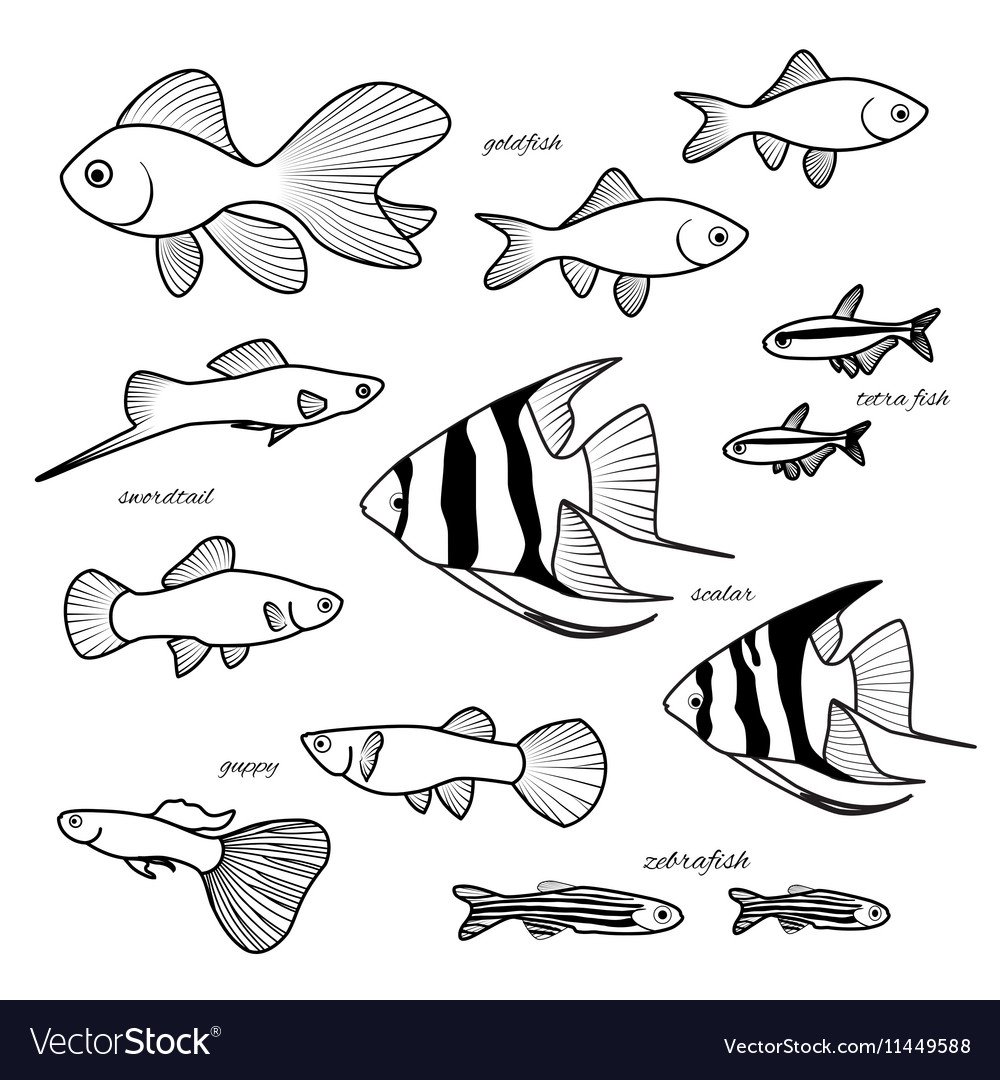 goldfish

tetra fish

swordtail

scalar

guppy

zebrafish

VectorStock®

VectorStock.com/11449588