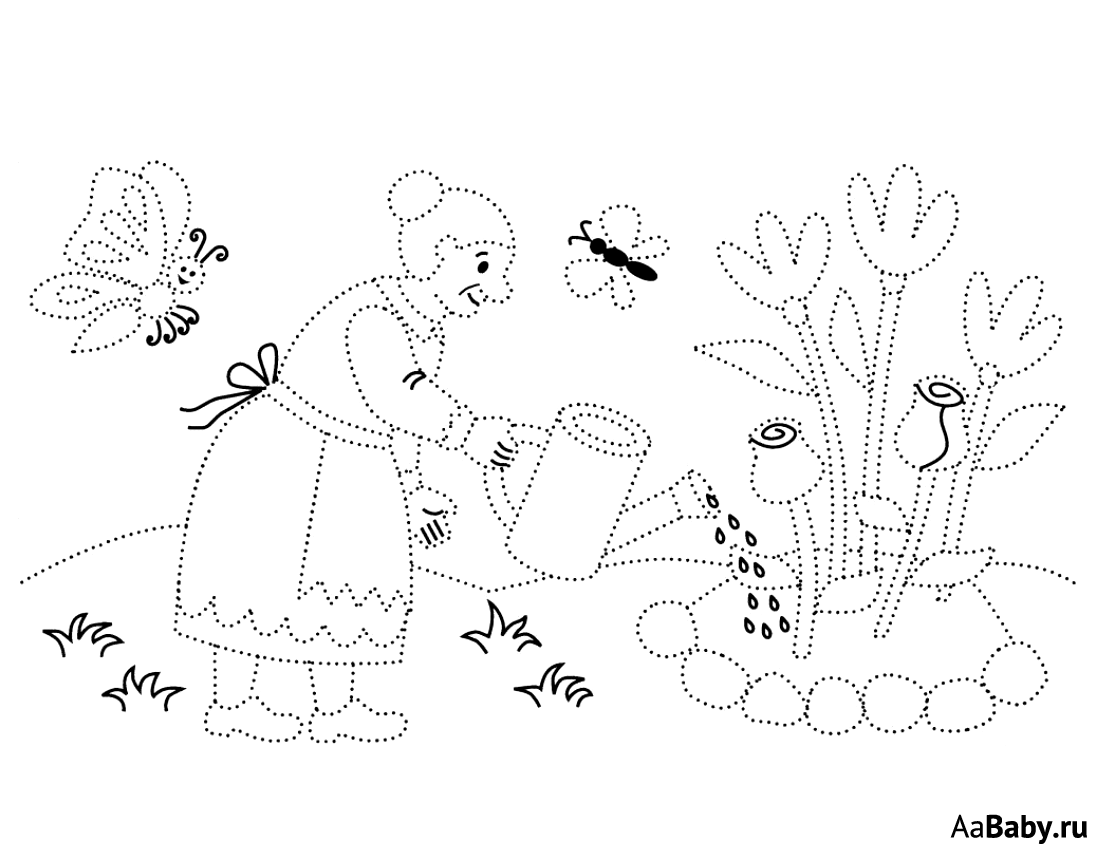 AaBaby.ru