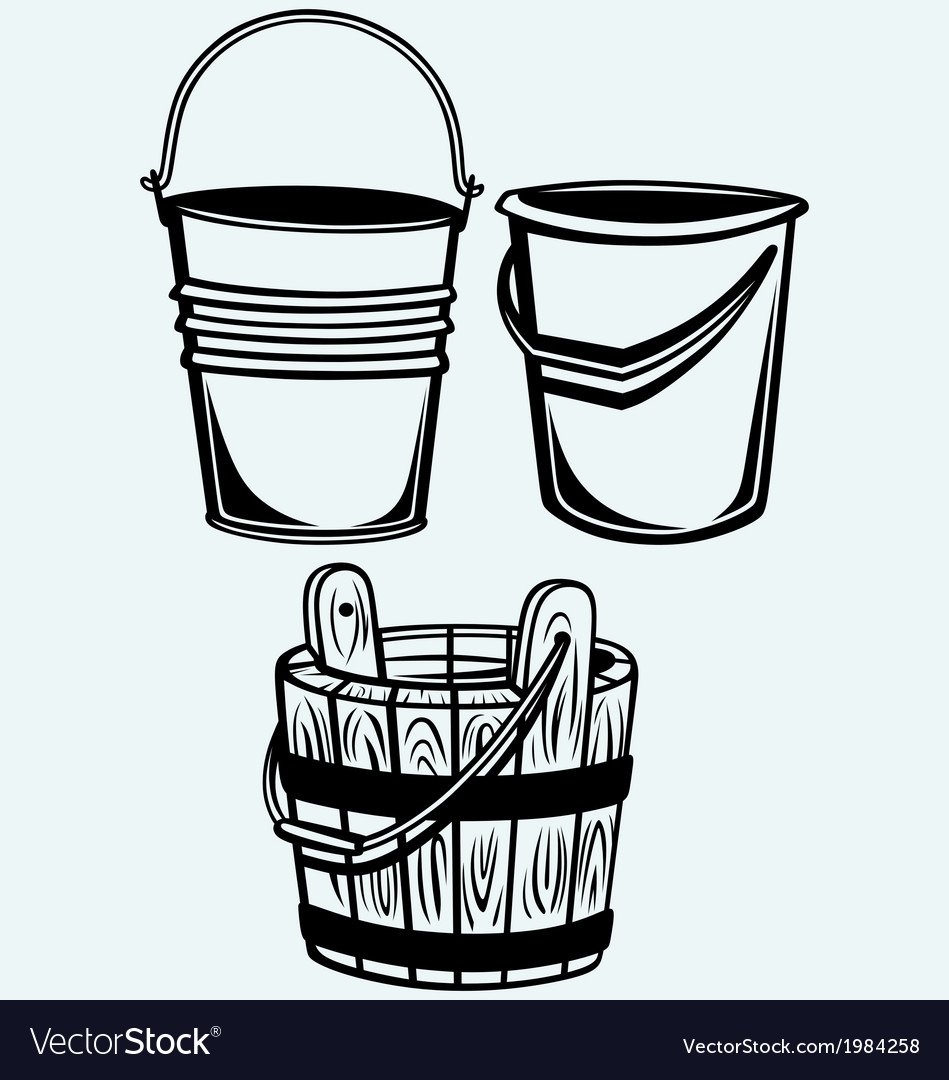 VectorStock®
VectorStock.com/1984258