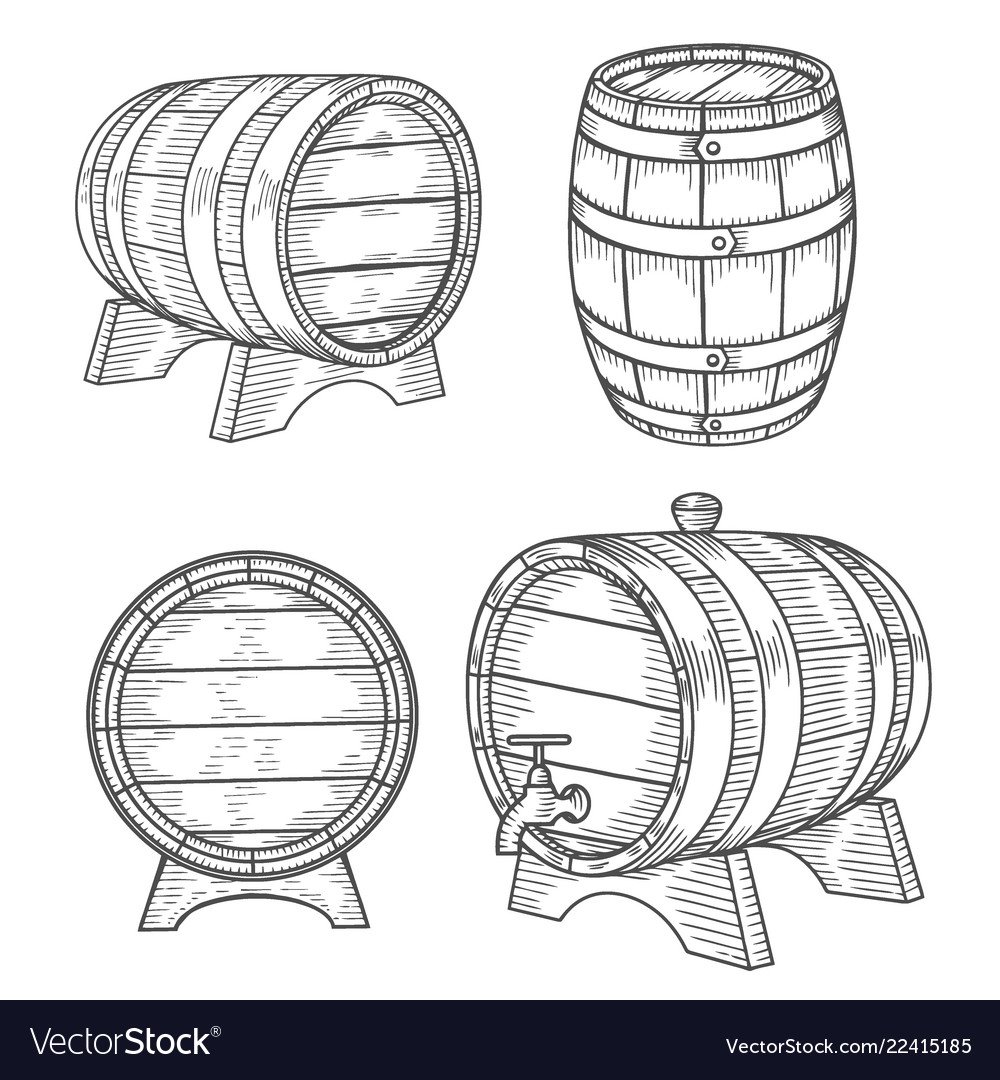 VectorStock®
VectorStock.com/22415185