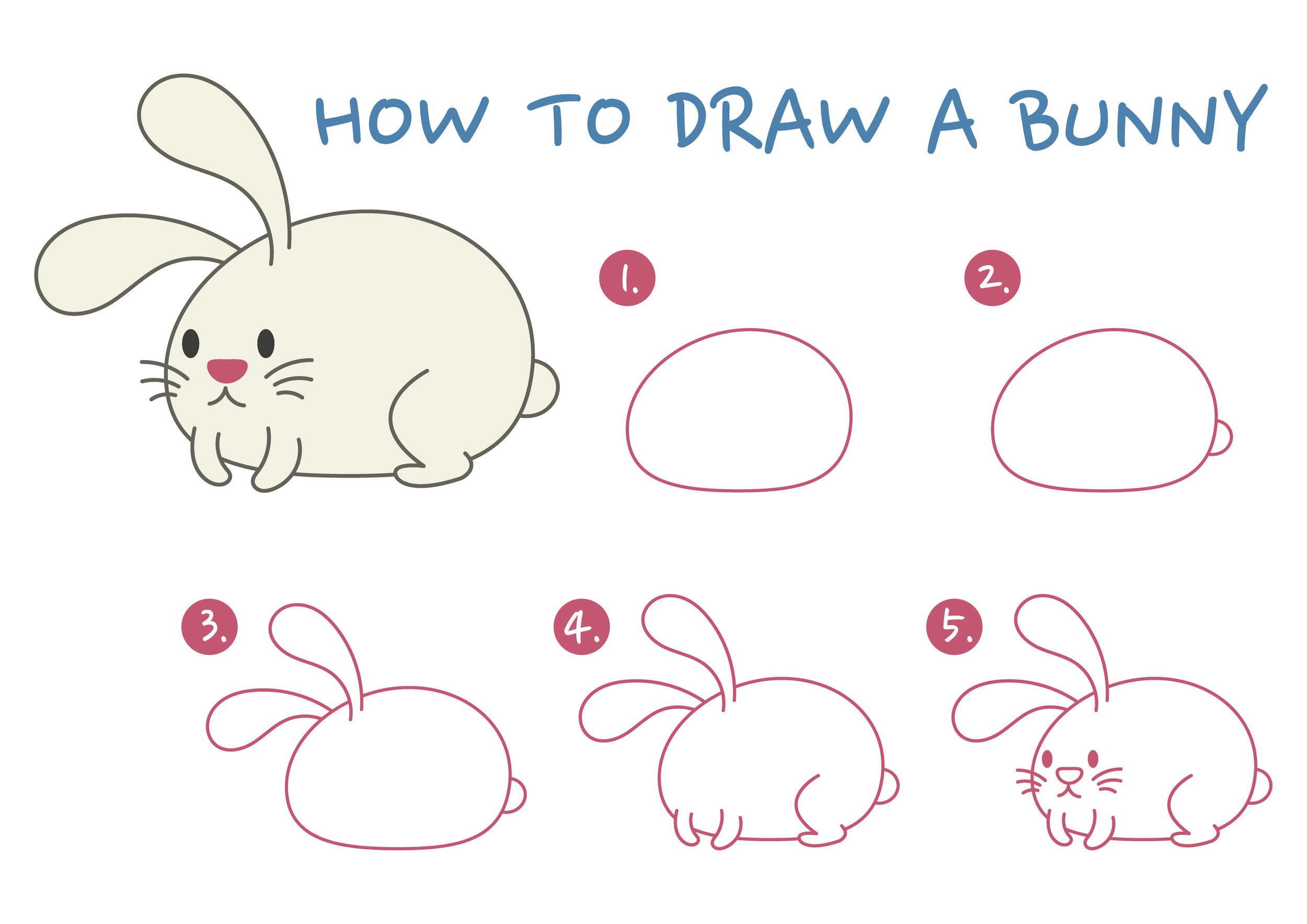 HOW TO DRAW A BUNNY

1.

2.

3.

4.

5.