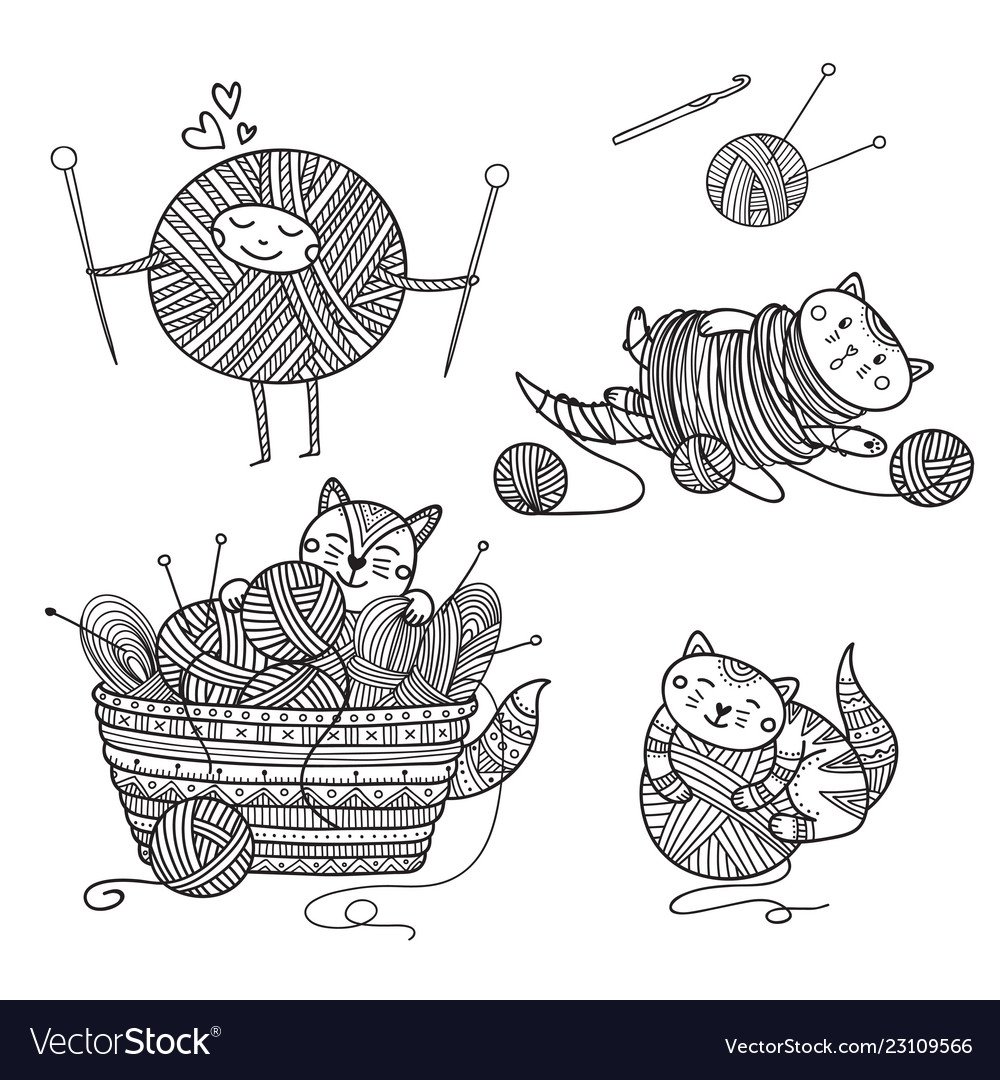 VectorStock®

VectorStock.com/23109566