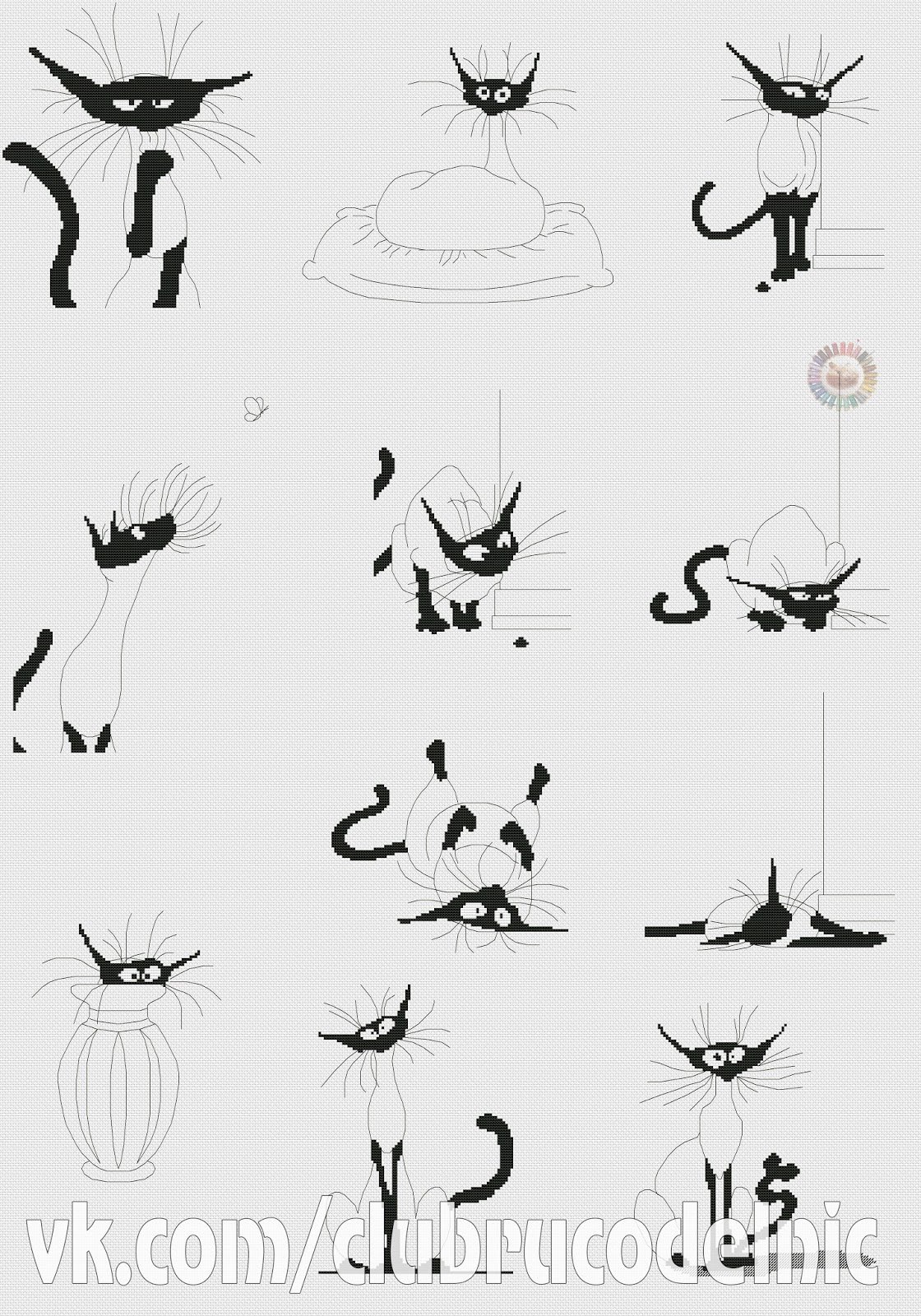 vk.com/clubrucodelnic