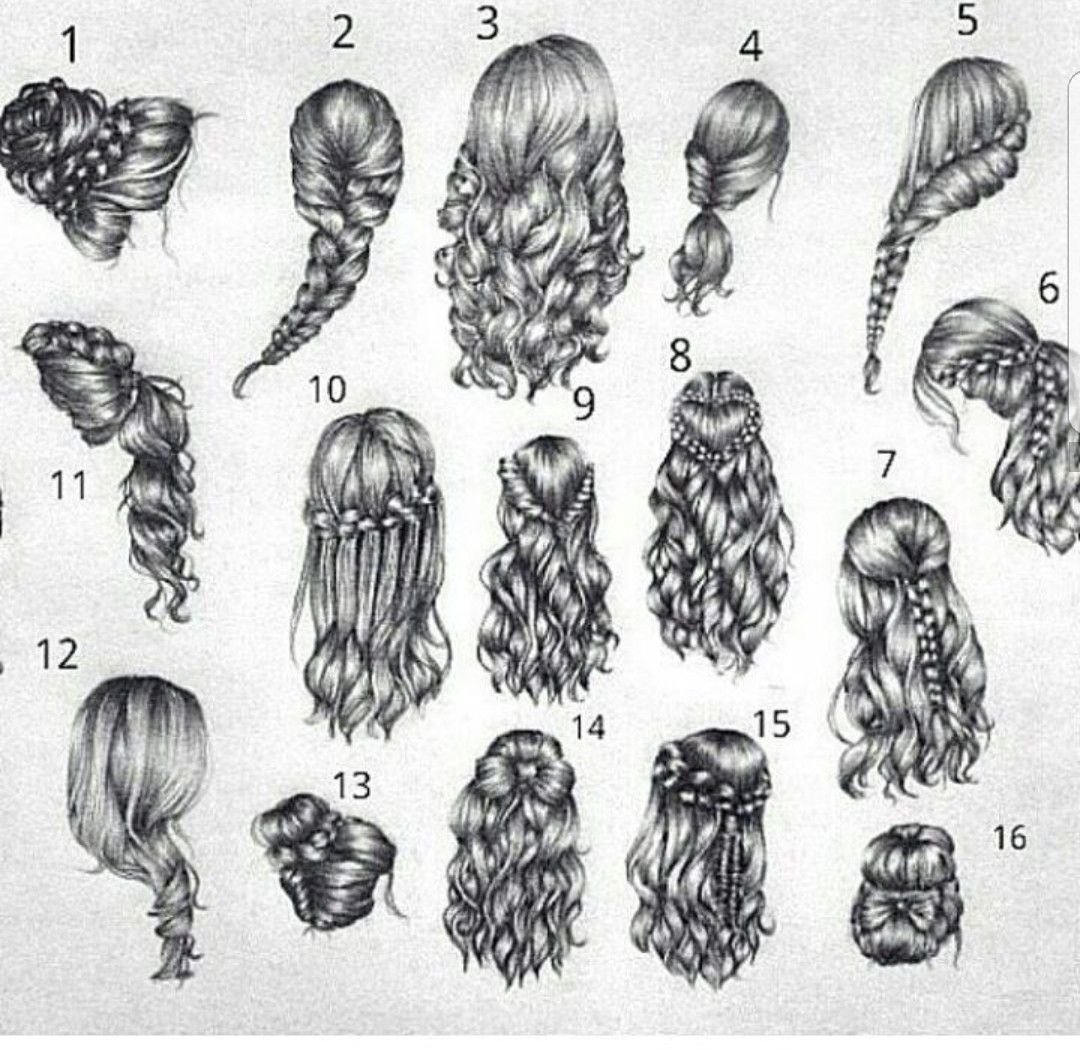 1
2
3
4
5
6
11
10
9
8
7
12
13
14
15
16