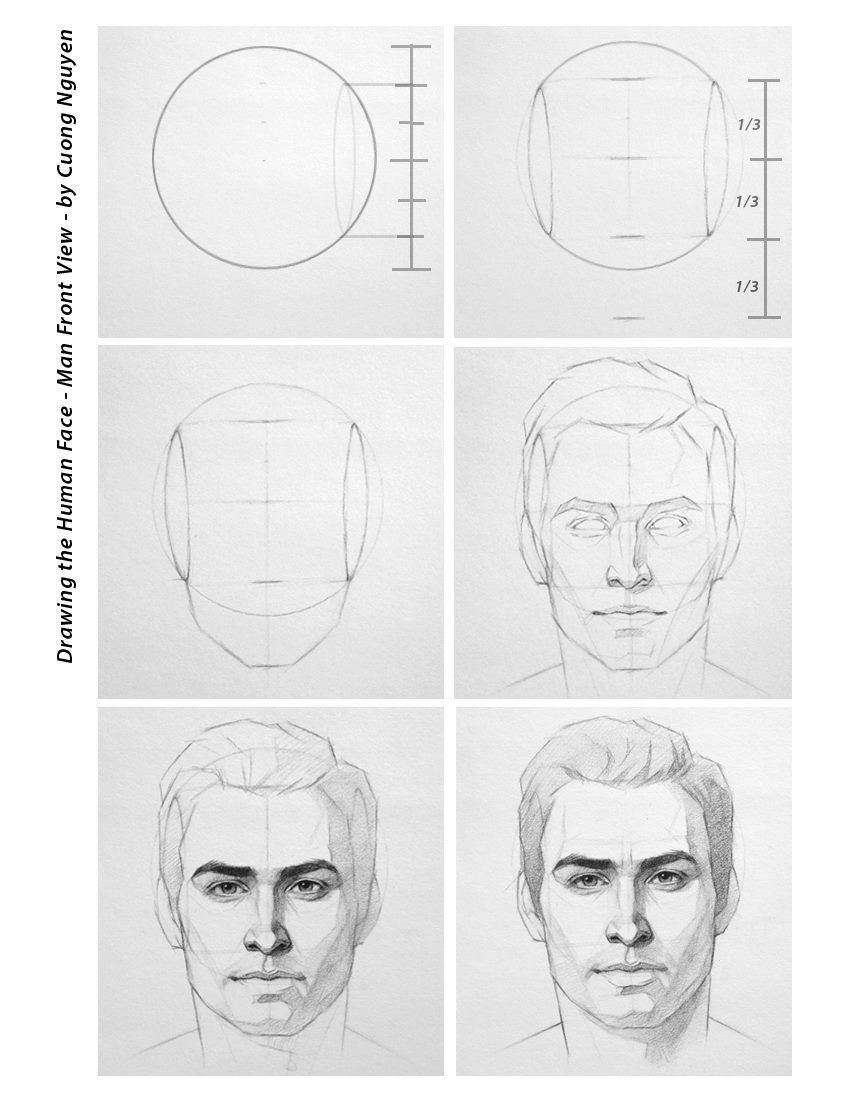 Drawing the Human Face - Man Front View - by Cuong Nguyen

1/3
1/3
1/3