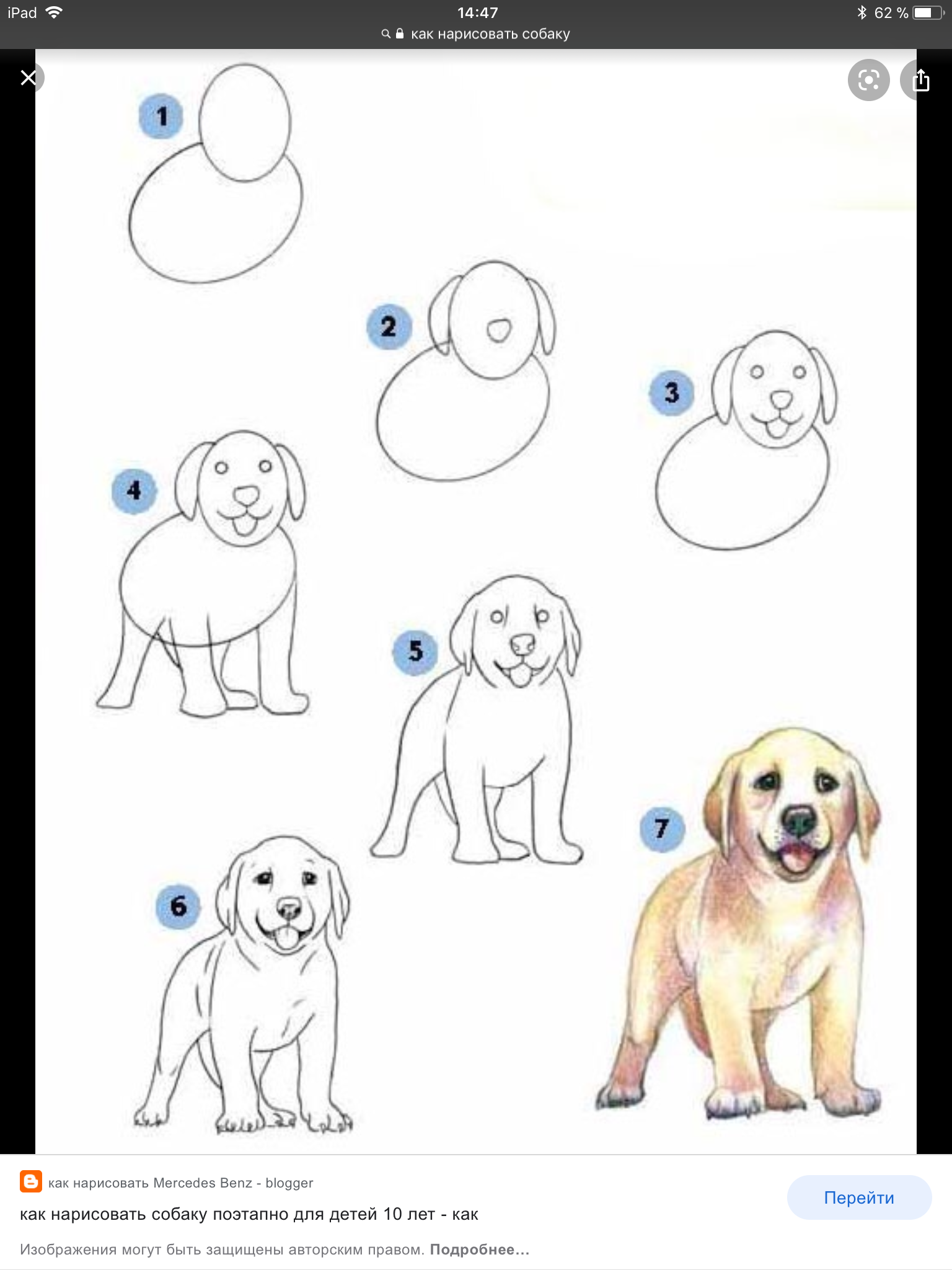 iPad 14:47 62 %
как нарисовать собаку

1

2

3

4

5

6

7

как нарисовать Mercedes Benz - blogger
как нарисовать собаку поэтапно для детей 10 лет - как
Перейти
Изображения могут быть защищены авторским правом. Подробнее...