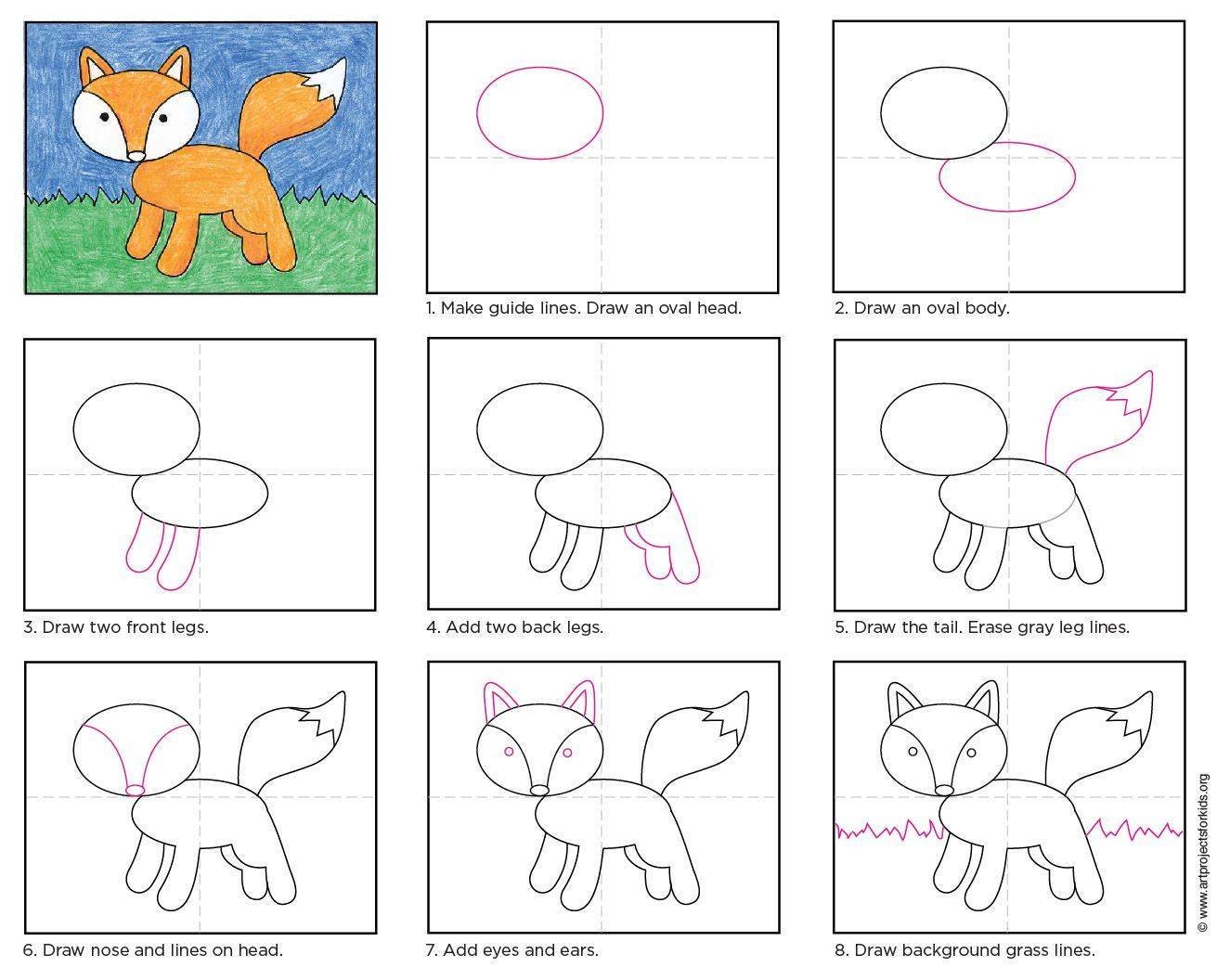 1. Make guide lines. Draw an oval head.

2. Draw an oval body.

3. Draw two front legs.

4. Add two back legs.

5. Draw the tail. Erase gray leg lines.

6. Draw nose and lines on head.

7. Add eyes and ears.

8. Draw background grass lines.

© www.artprojectsforkids.org