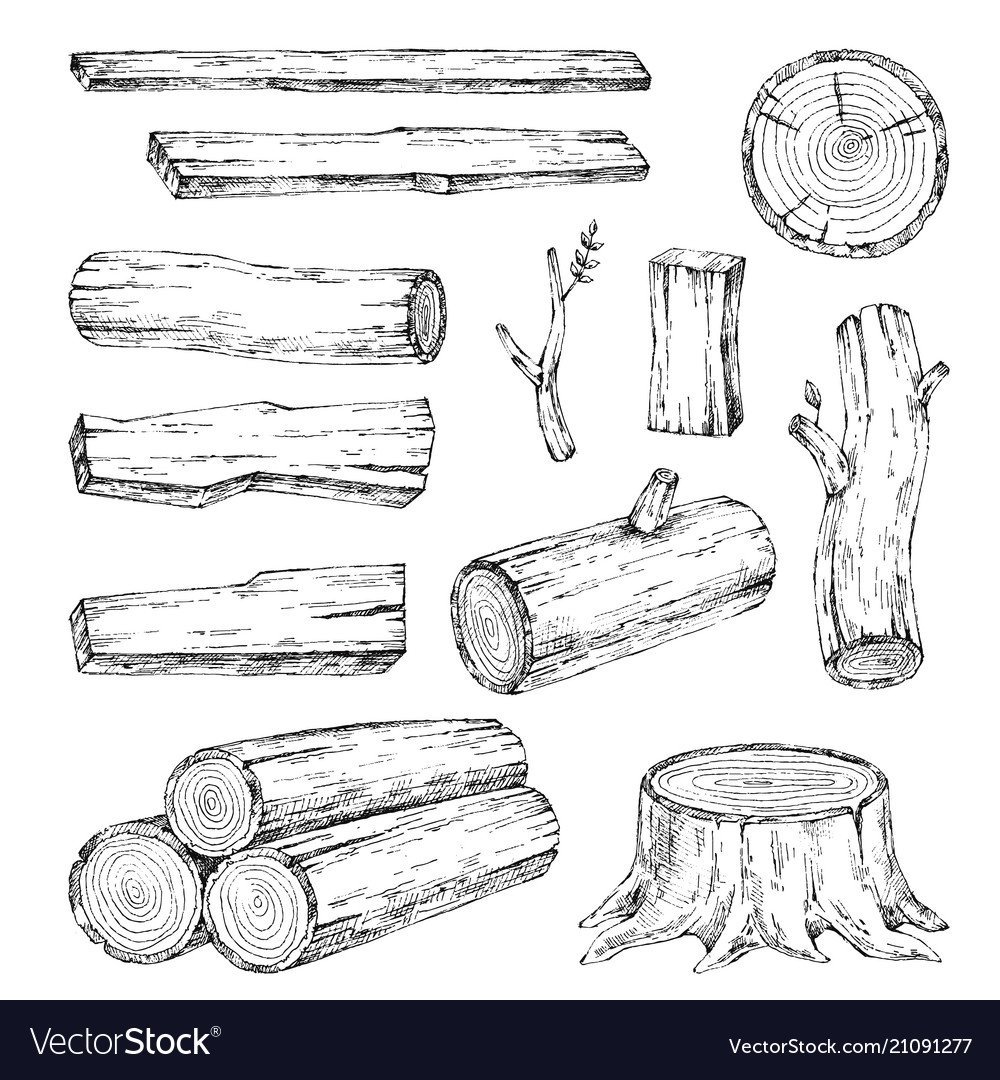 VectorStock®
VectorStock.com/21091277