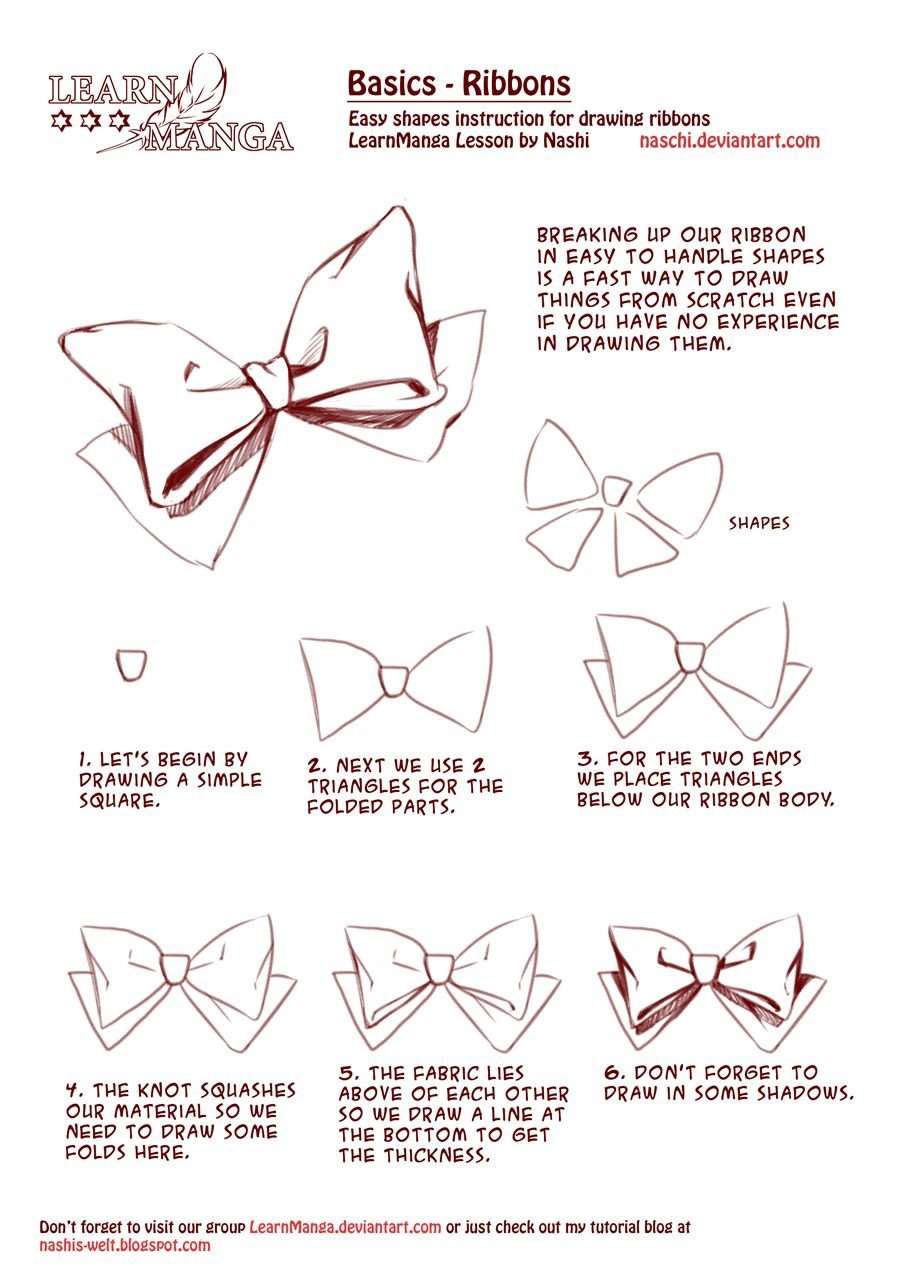 LEARN MANGA

Basics - Ribbons
Easy shapes instruction for drawing ribbons
LearnManga Lesson by Nashi naschi.deviantart.com

BREAKING UP OUR RIBBON IN EASY TO HANDLE SHAPES IS A FAST WAY TO DRAW THINGS FROM SCRATCH EVEN IF YOU HAVE NO EXPERIENCE IN DRAWING THEM.

SHAPES

1. LET'S BEGIN BY DRAWING A SIMPLE SQUARE.

2. NEXT WE USE 2 TRIANGLES FOR THE FOLDED PARTS.

3. FOR THE TWO ENDS WE PLACE TRIANGLES BELOW OUR RIBBON BODY.

4. THE KNOT SQUASHES OUR MATERIAL SO WE NEED TO DRAW SOME FOLDS HERE.

5. THE FABRIC LIES ABOVE OF EACH OTHER SO WE DRAW A LINE AT THE BOTTOM TO GET THE THICKNESS.

6. DON'T FORGET TO DRAW IN SOME SHADOWS.

Don't forget to visit our group LearnManga.deviantart.com or just check out my tutorial blog at nashis-welt.blogspot.com