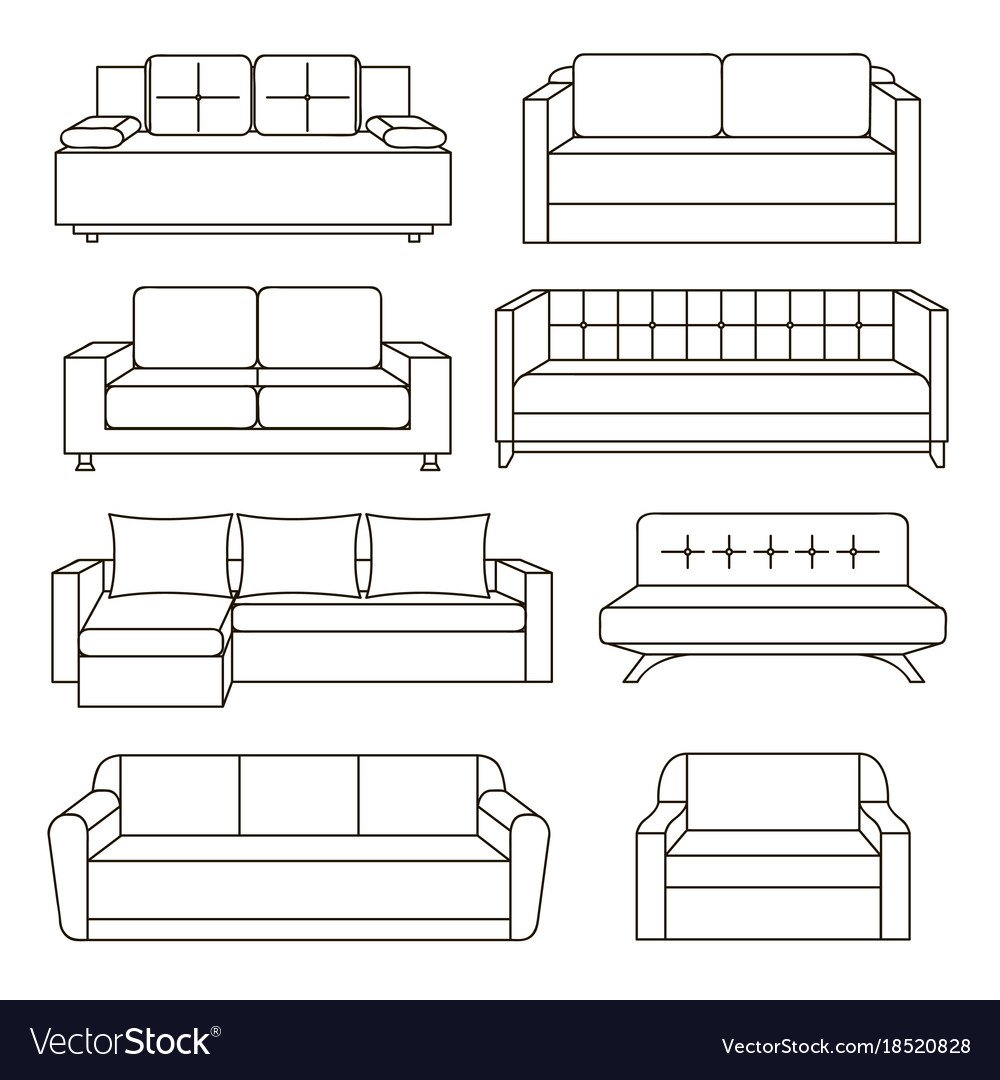 VectorStock®
VectorStock.com/18520828