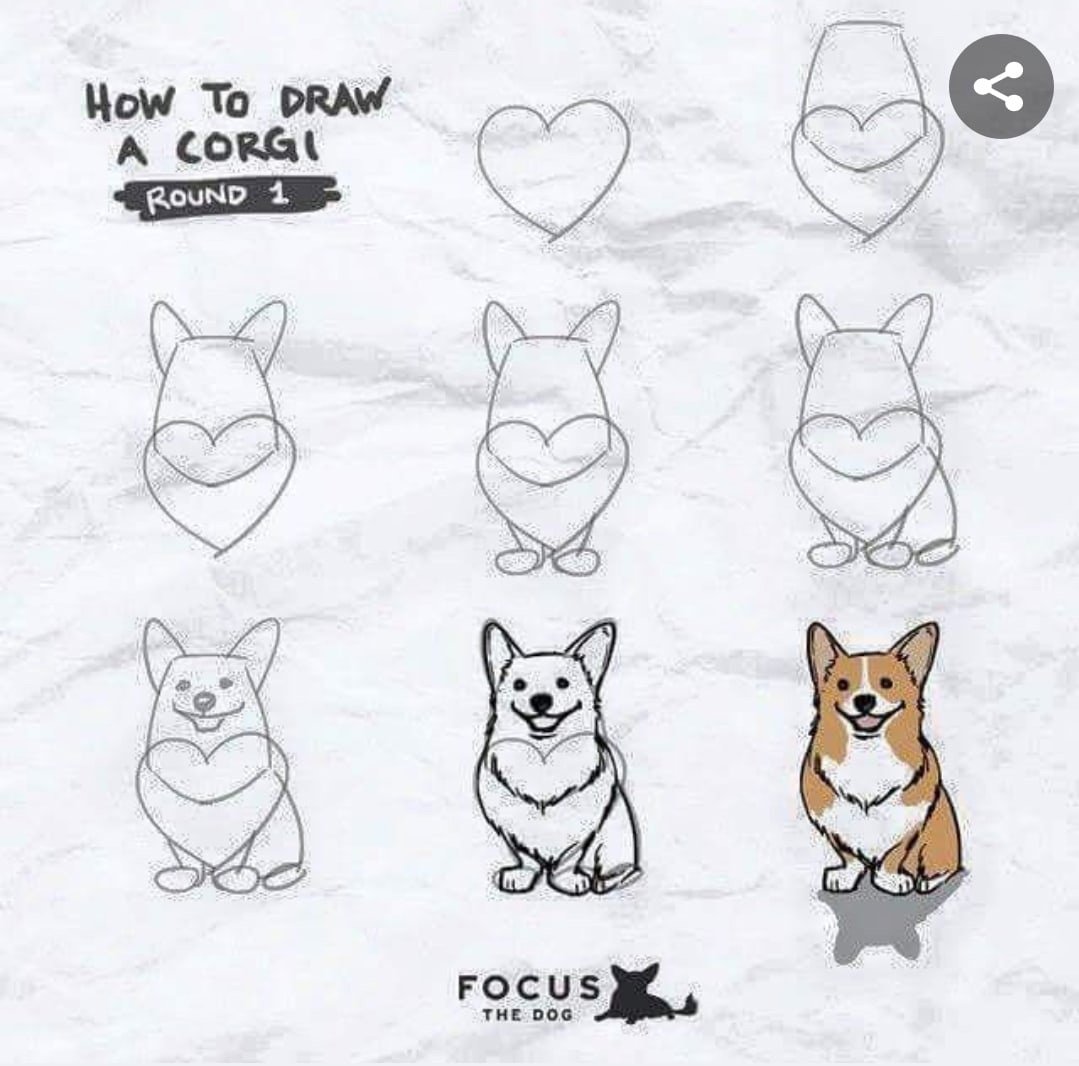 HOW TO DRAW A CORGI
ROUND 1

FOCUS
THE DOG