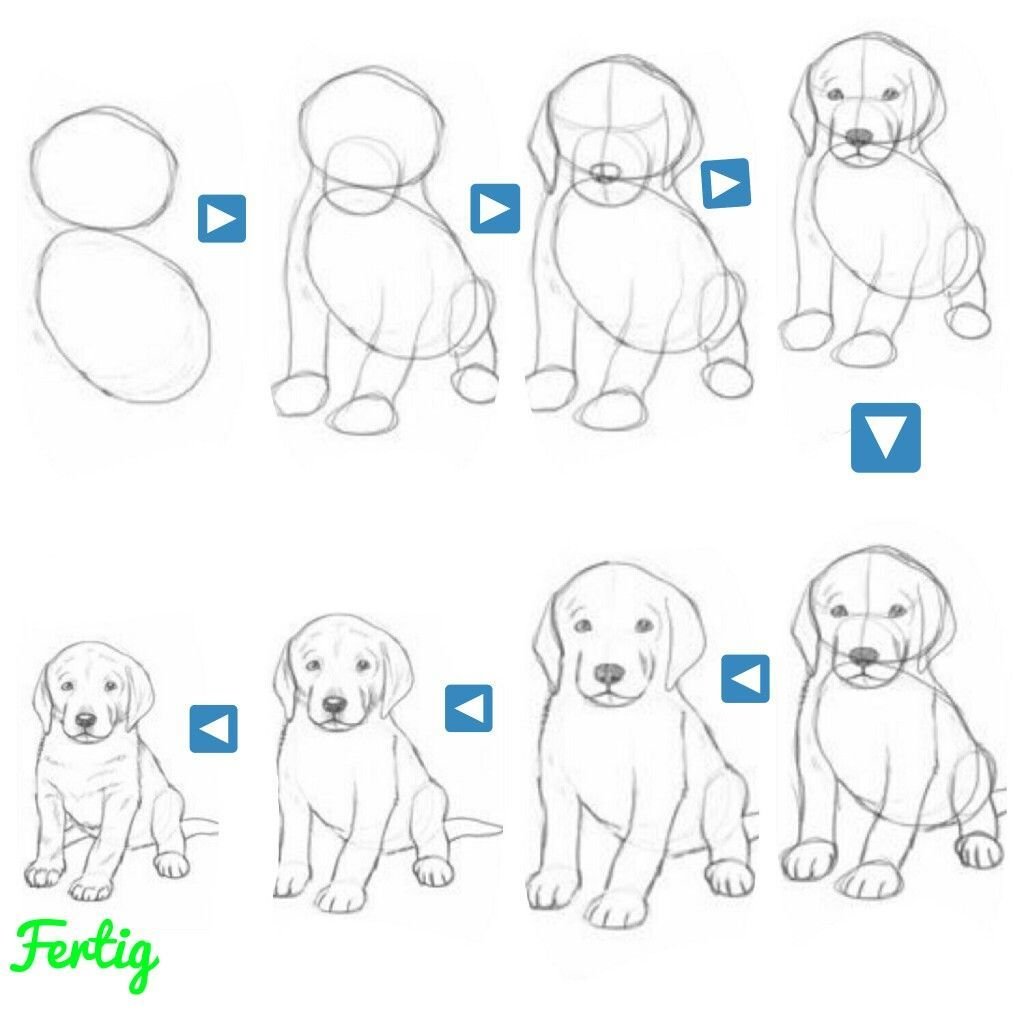 Fertig