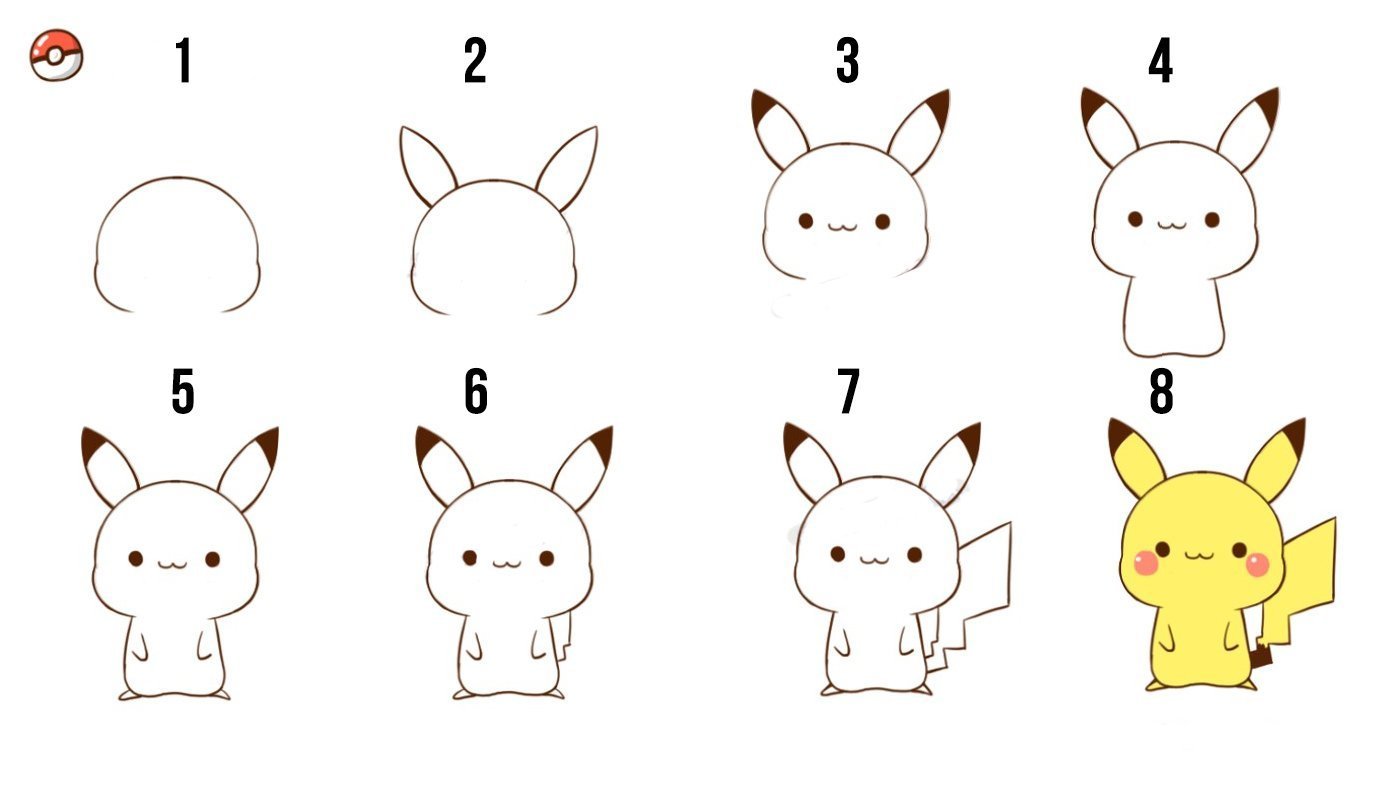 1

2

3

4

5

6

7

8