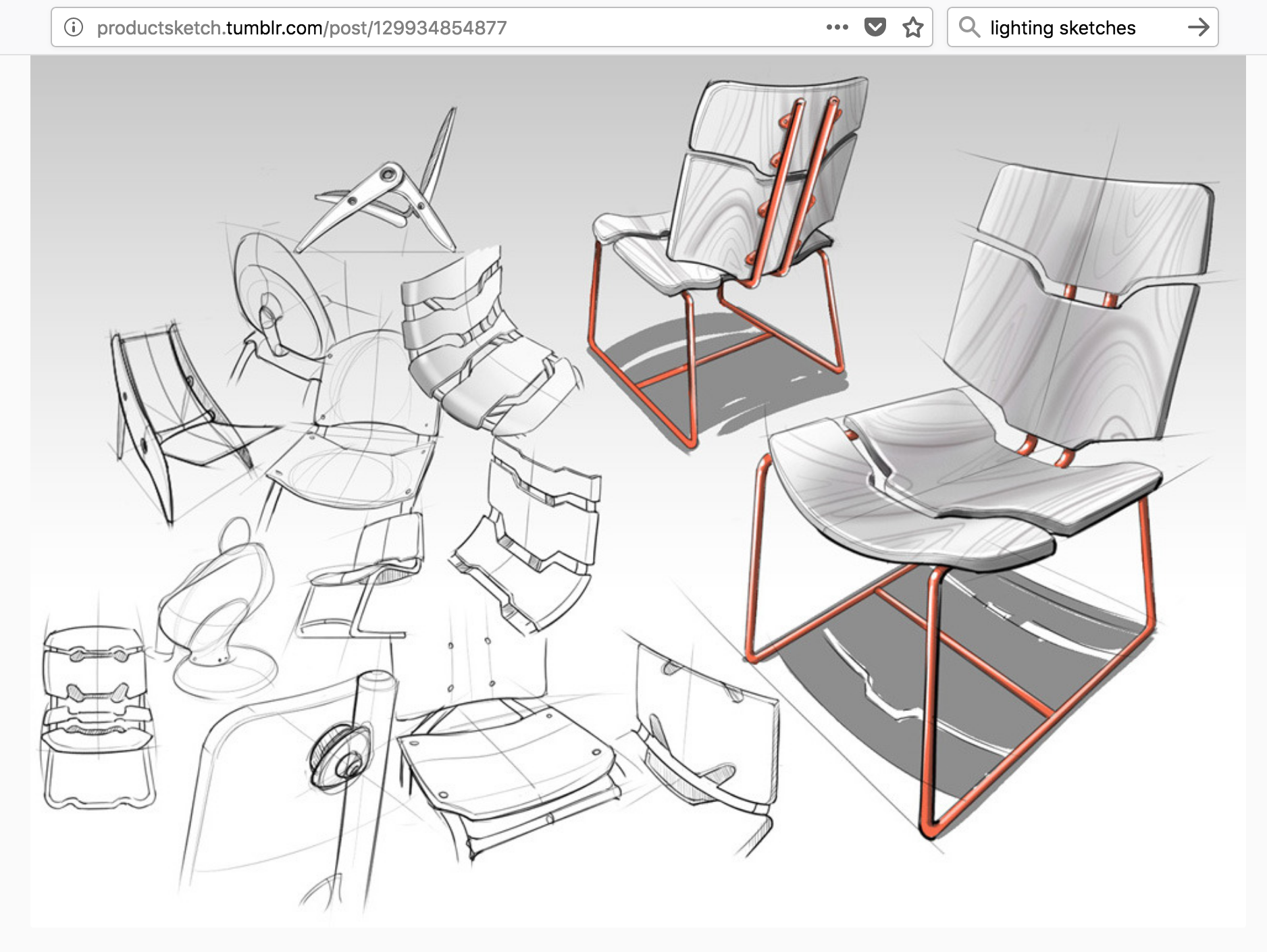 productsketch.tumblr.com/post/129934854877

lighting sketches