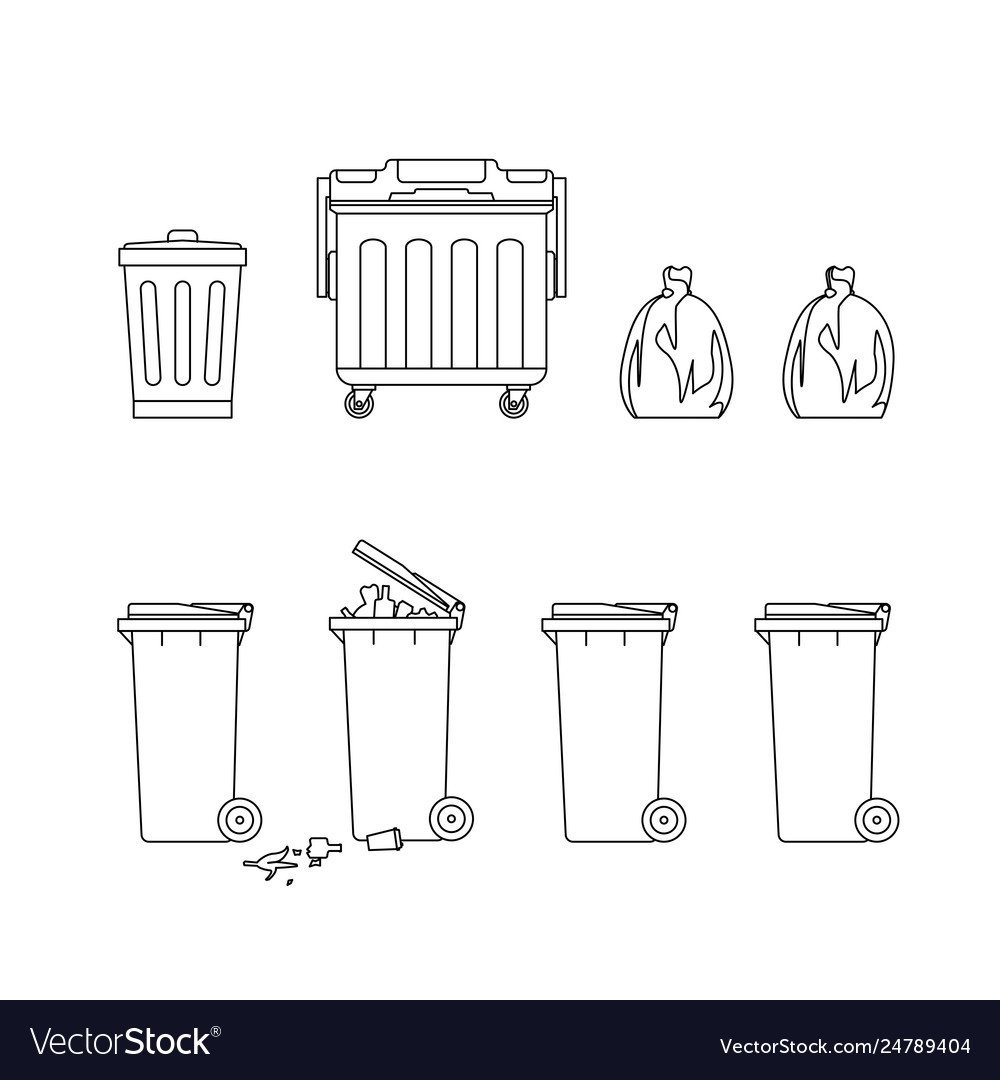 VectorStock®

VectorStock.com/24789404