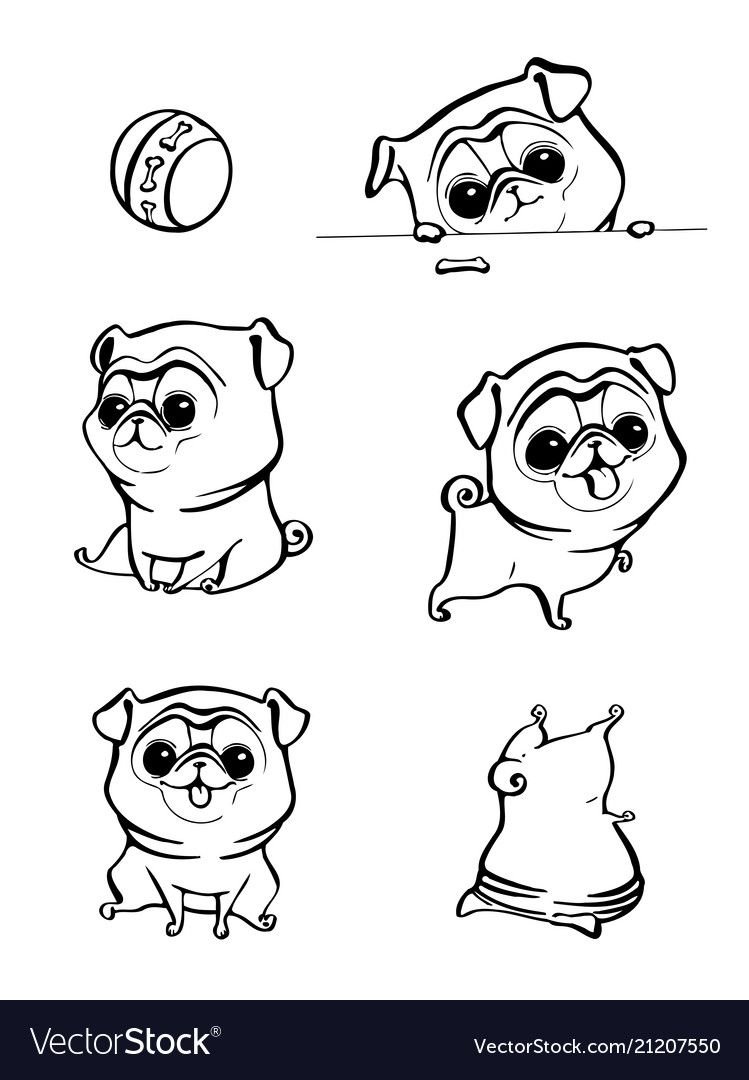 VectorStock®

VectorStock.com/21207550