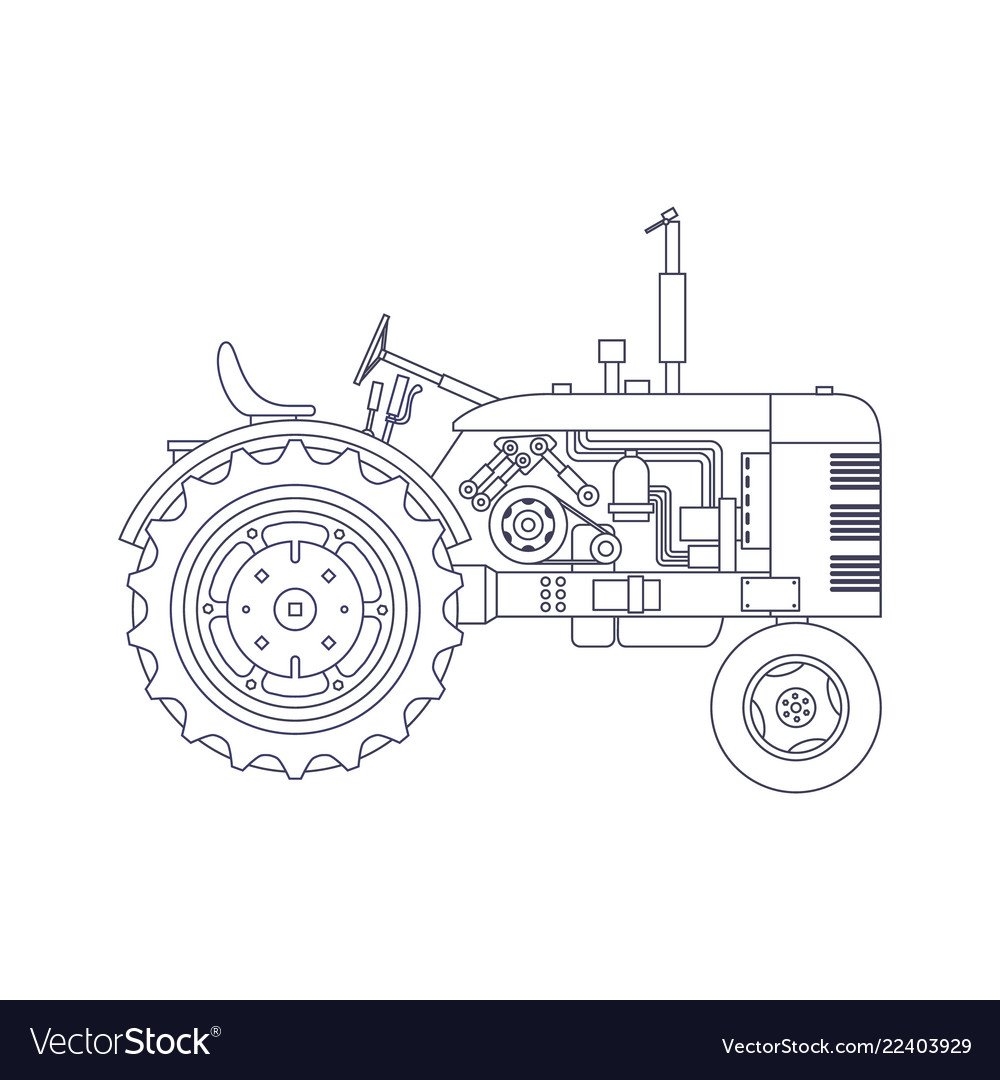 VectorStock®

VectorStock.com/22403929