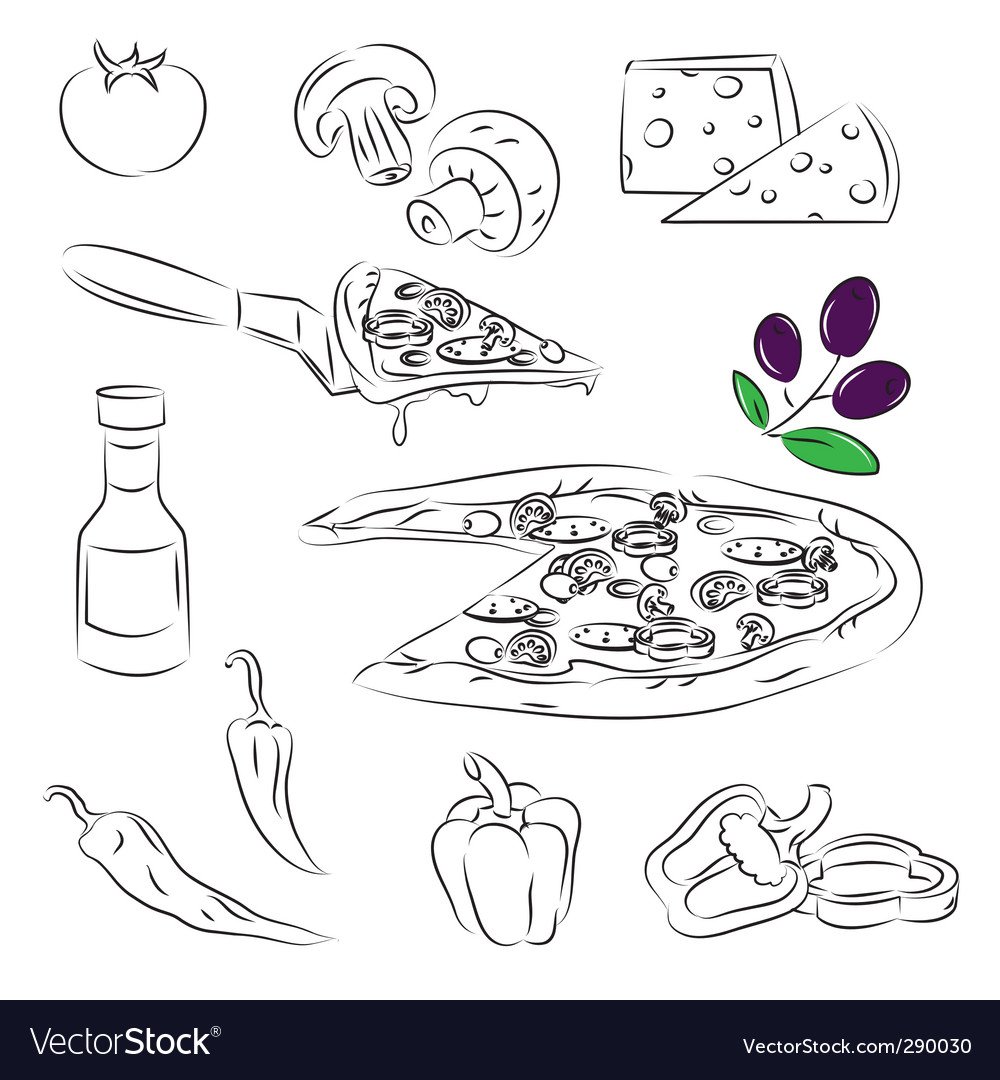 VectorStock®

VectorStock.com/290030