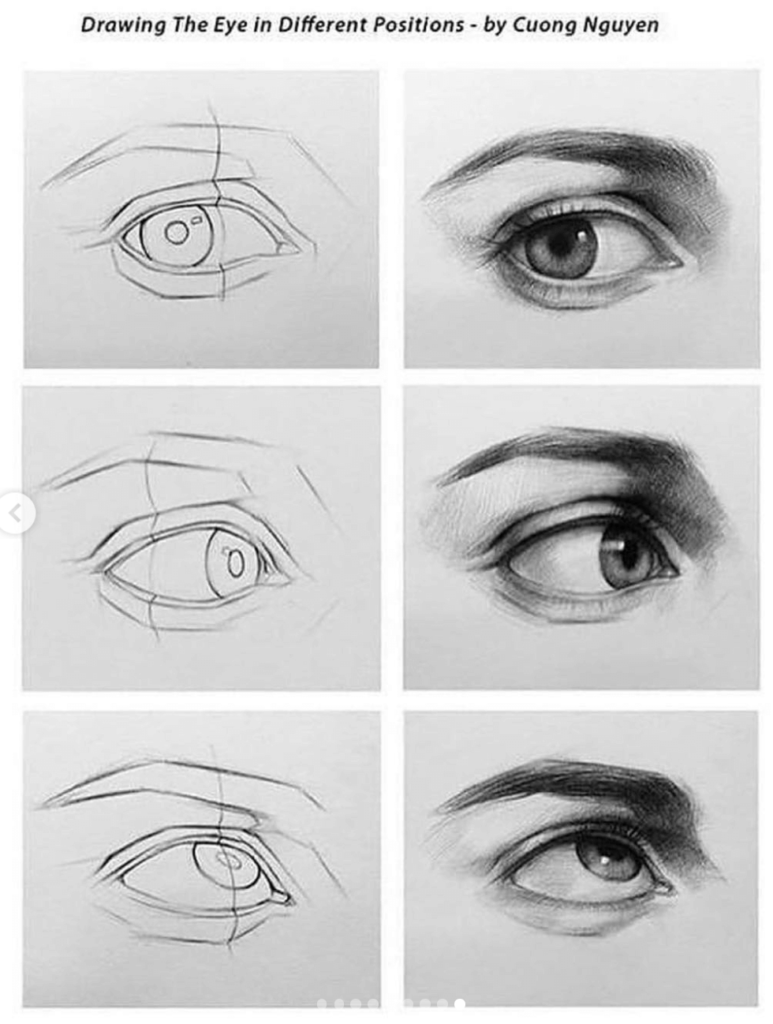 Drawing The Eye in Different Positions - by Cuong Nguyen