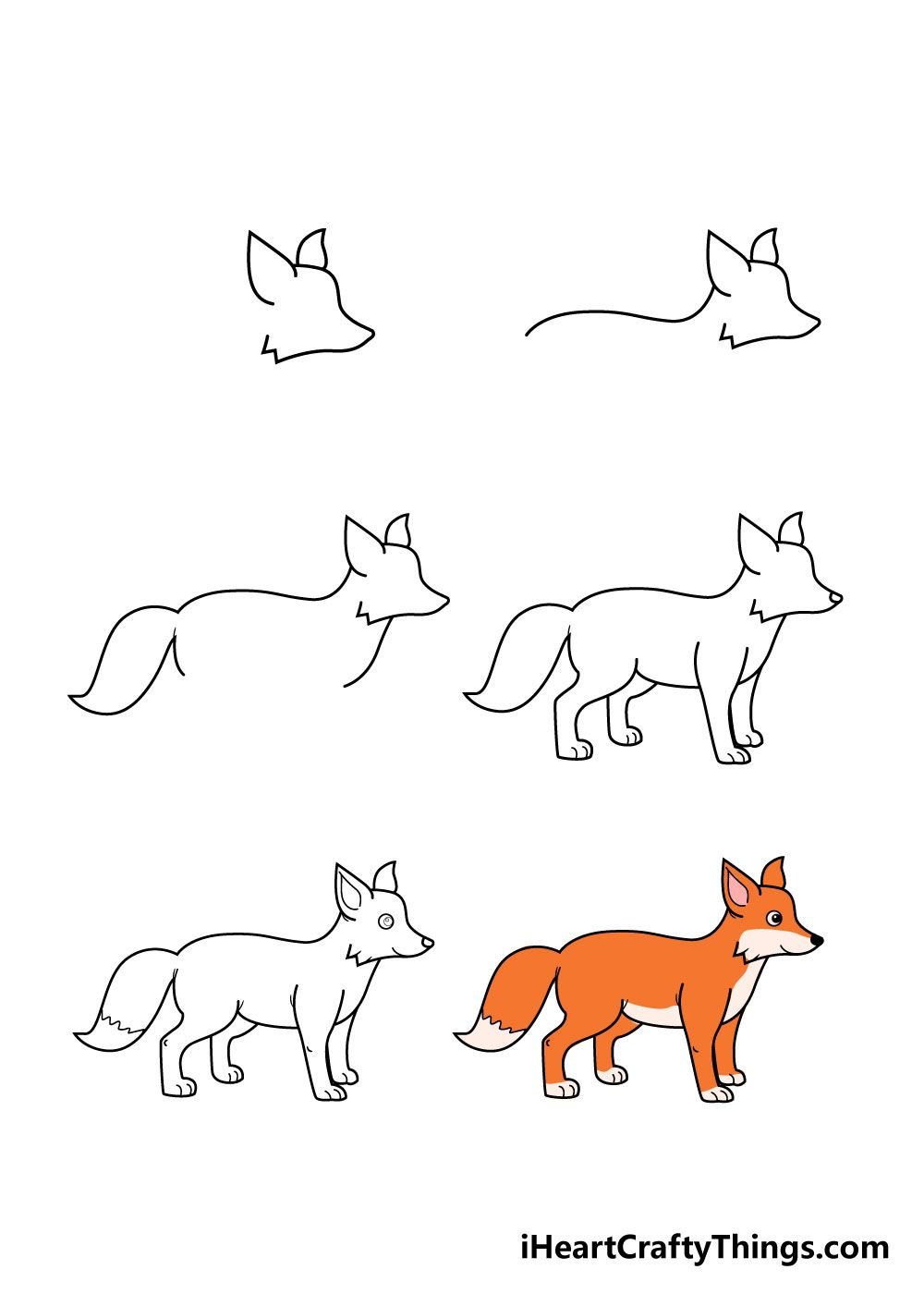 iHeartCraftyThings.com