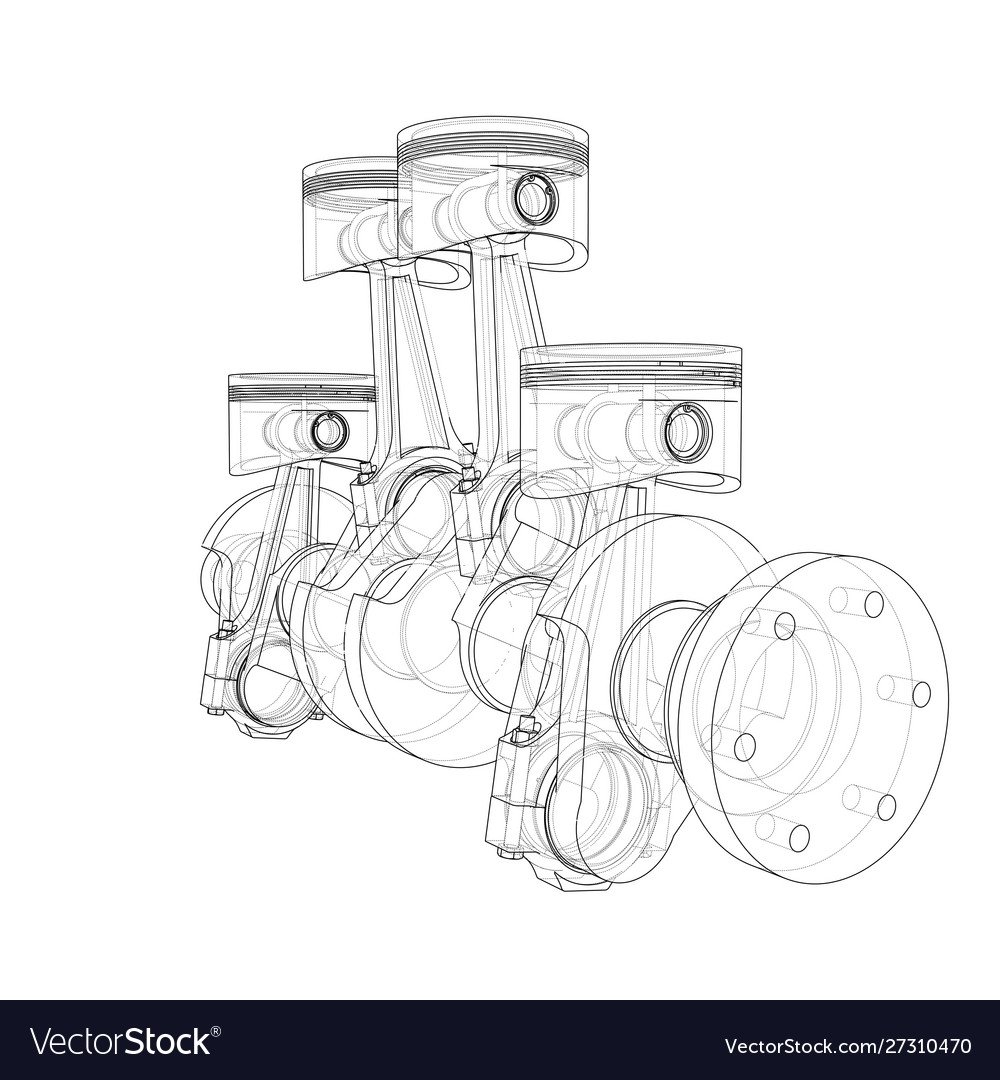 VectorStock®

VectorStock.com/27310470