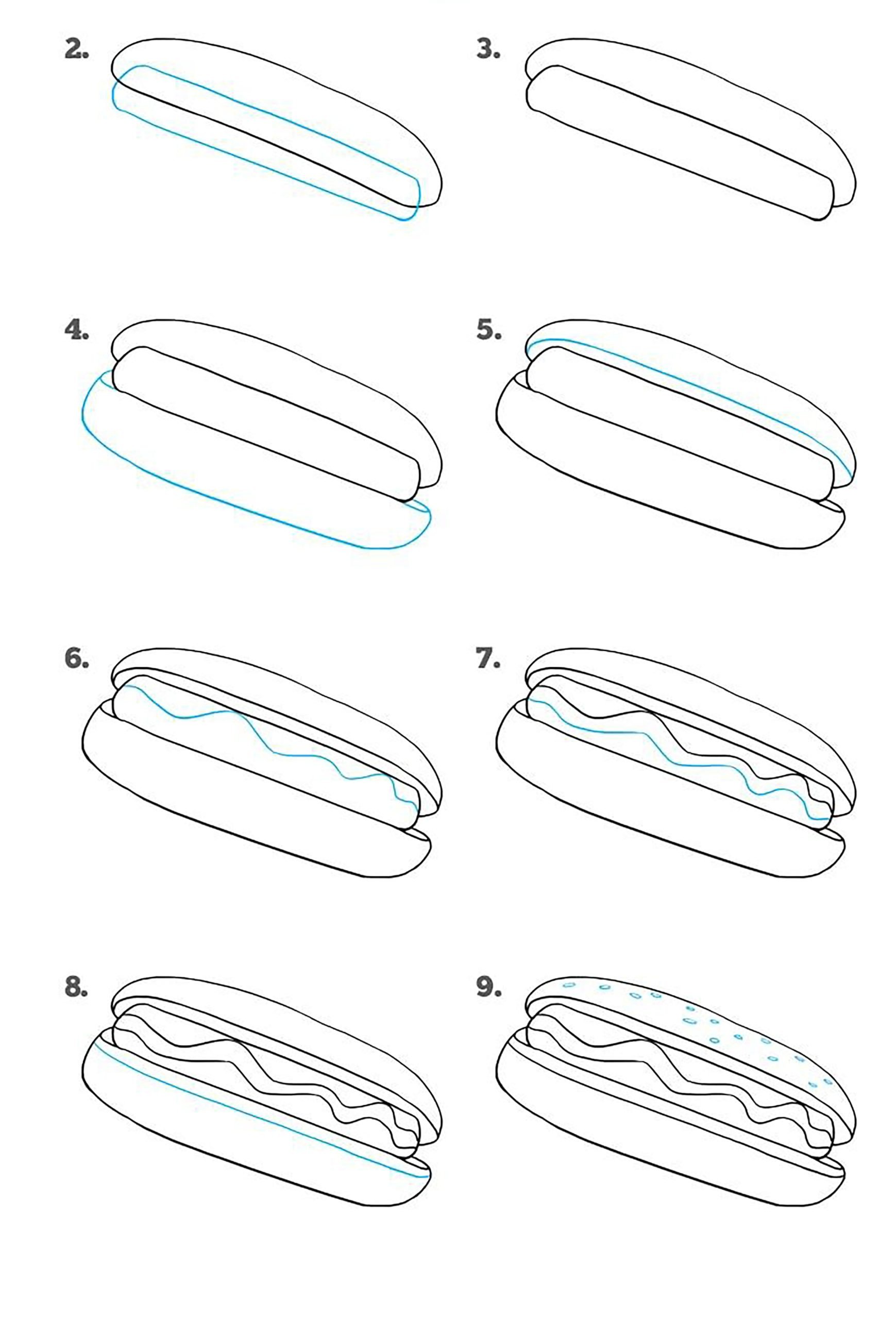 2.

3.

4.

5.

6.

7.

8.

9.