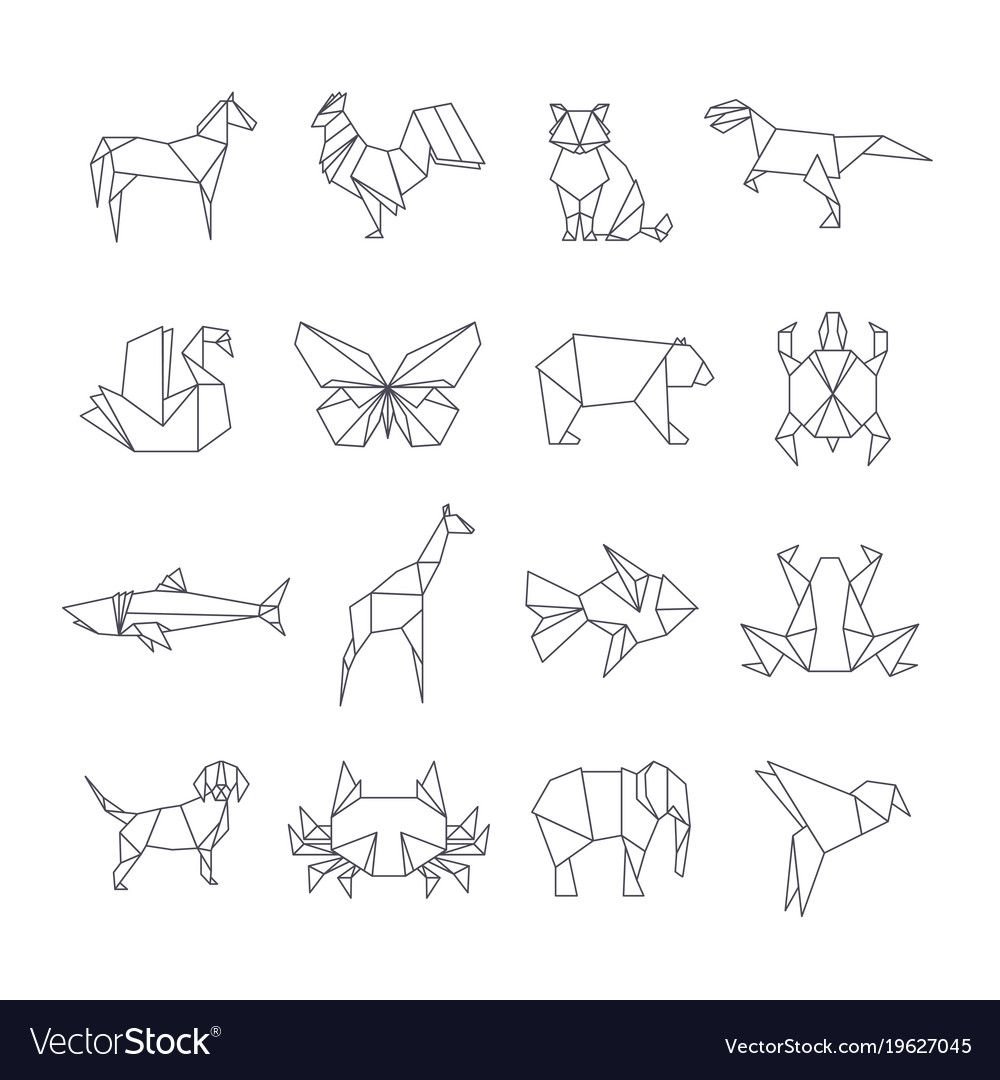 VectorStock®

VectorStock.com/19627045