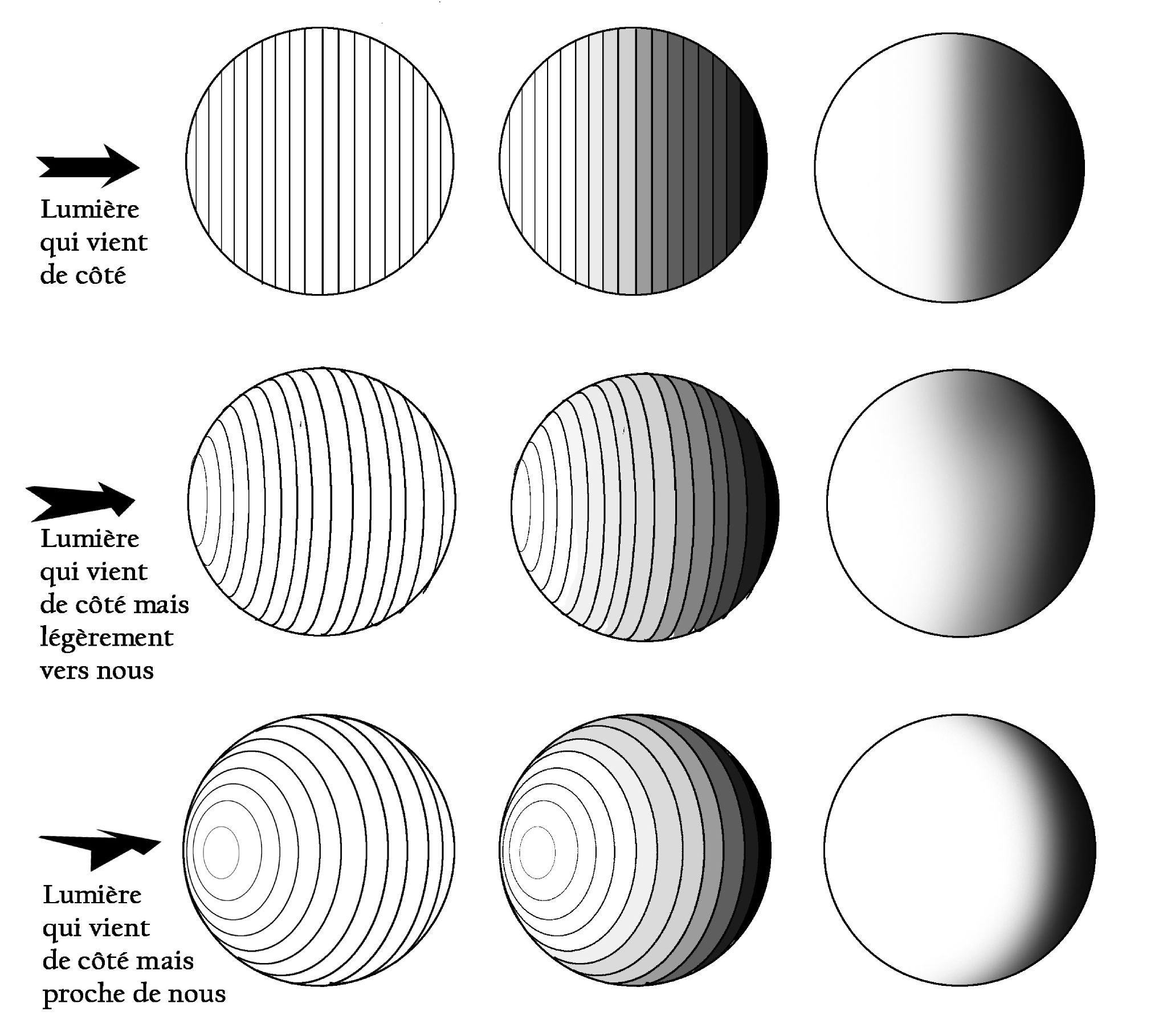 Lumière qui vient de côté

Lumière qui vient de côté mais légèrement vers nous

Lumière qui vient de côté mais proche de nous