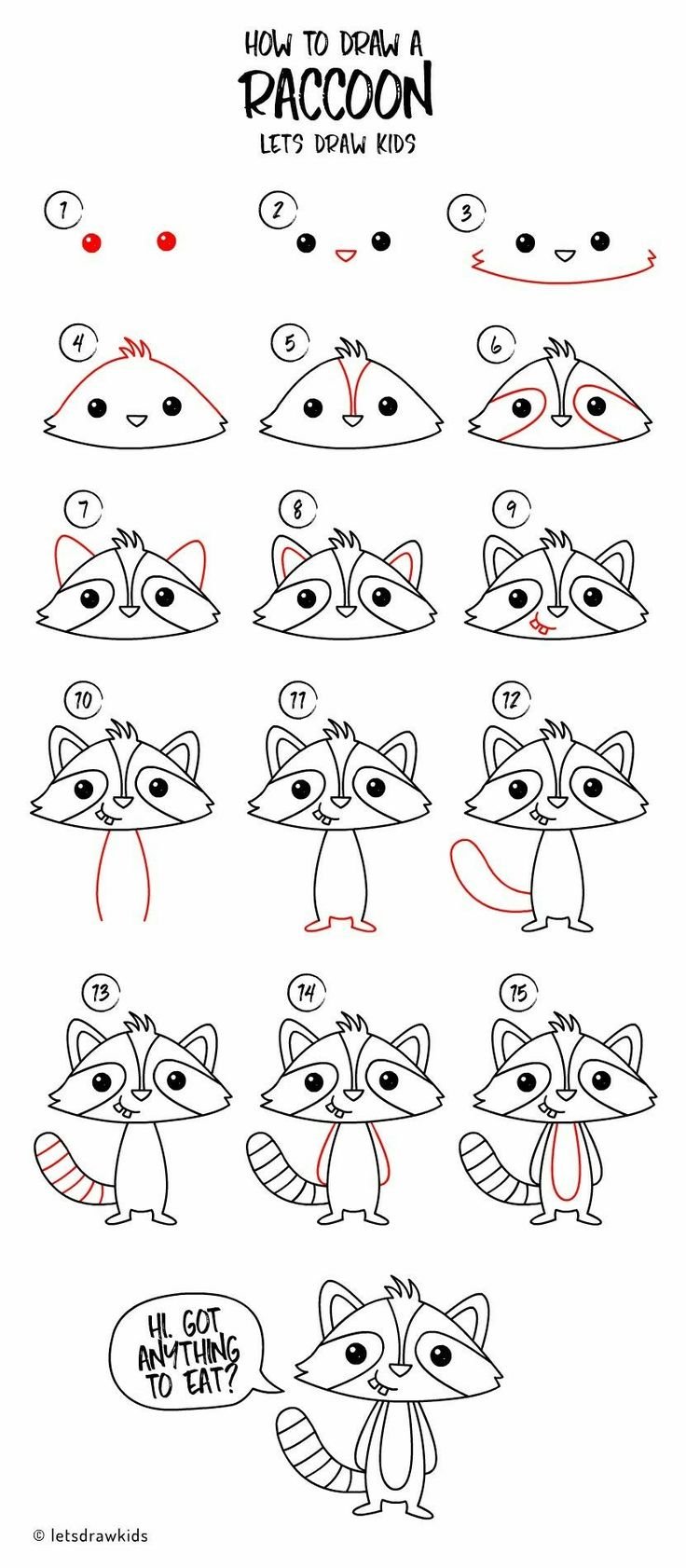 HOW TO DRAW A
RACCOON
LETS DRAW KIDS

1
2
3
4
5
6
7
8
9
10
11
12
13
14
15

HI. GOT ANYTHING TO EAT?

© letsdrawkids