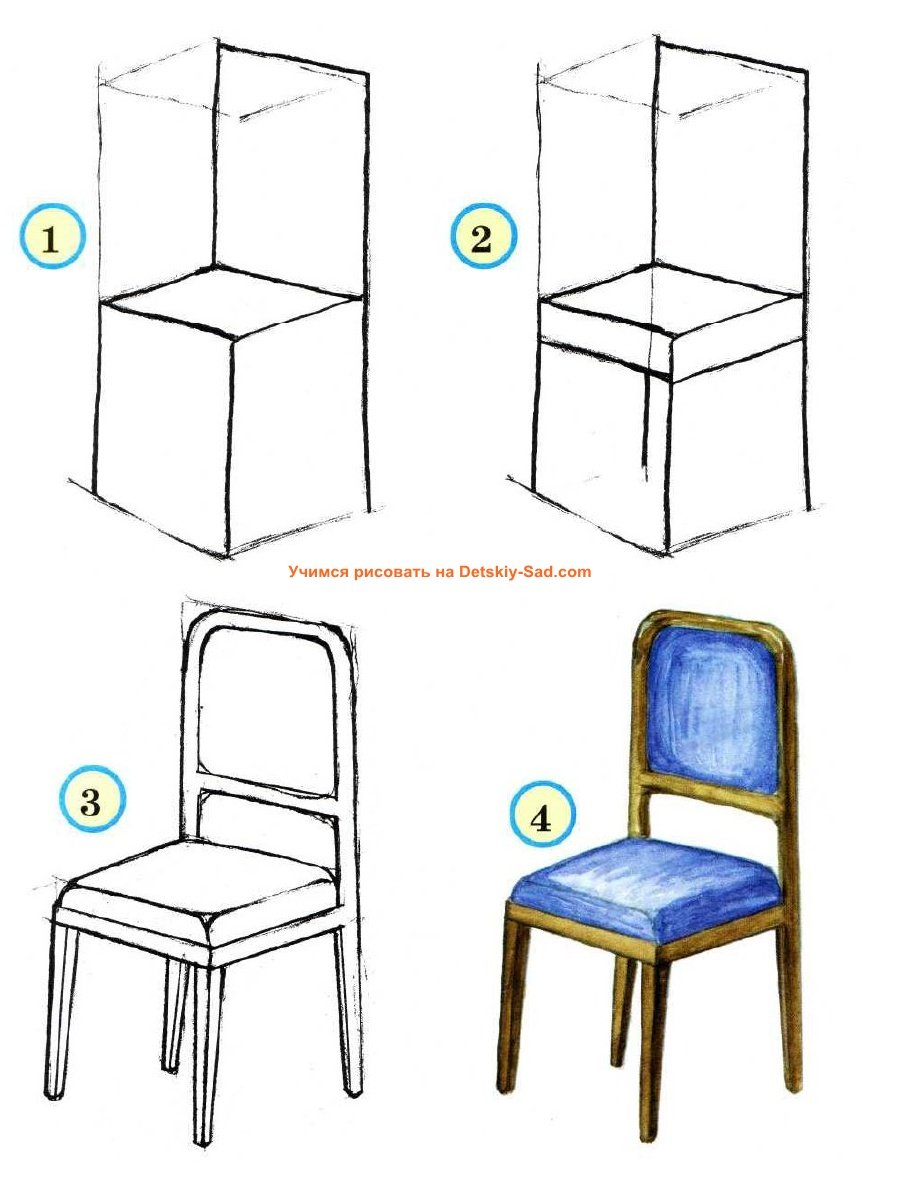 1

2

Учимся рисовать на Detskiy-Sad.com

3

4