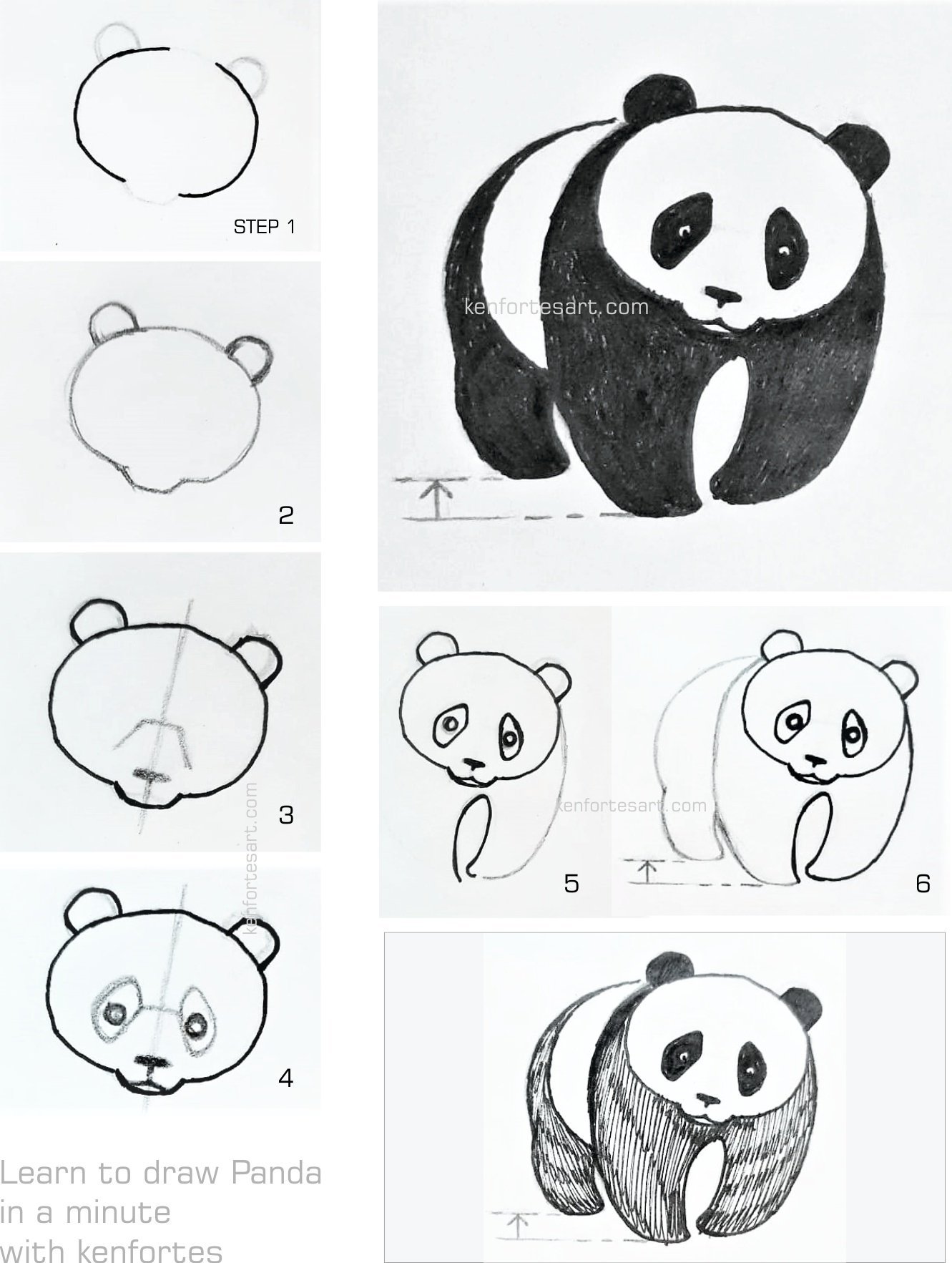 STEP 1

2

3

kenfortesart.com

4

Learn to draw Panda in a minute with kenfortes

kenfortesart.com

5

kenfortesart.com

6