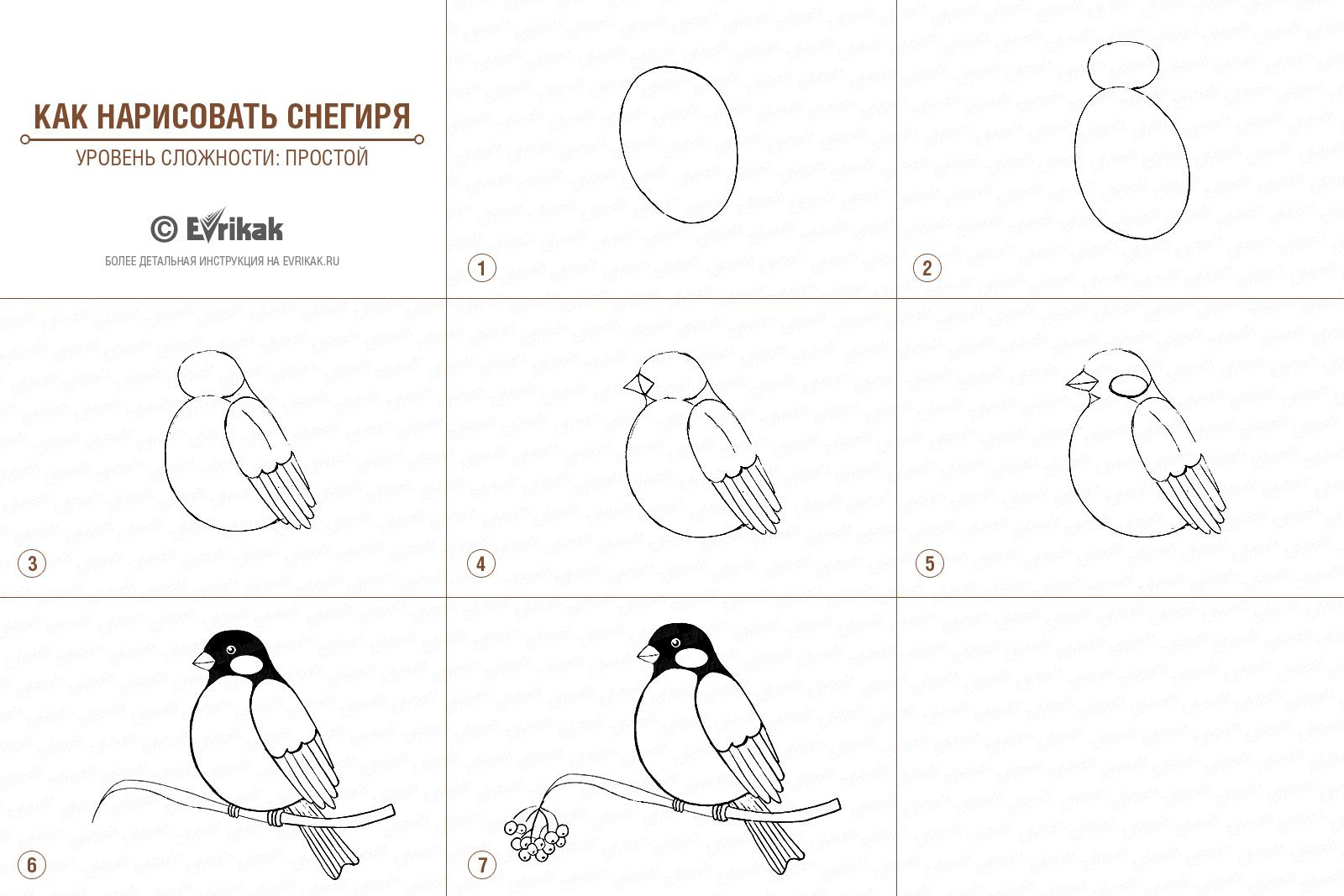 КАК НАРИСОВАТЬ СНЕГИРЯ
УРОВЕНЬ СЛОЖНОСТИ: ПРОСТОЙ

© Evrikak

БОЛЕЕ ДЕТАЛЬНАЯ ИНСТРУКЦИЯ НА EVRIKAK.RU

1

2

3

4

5

6

7