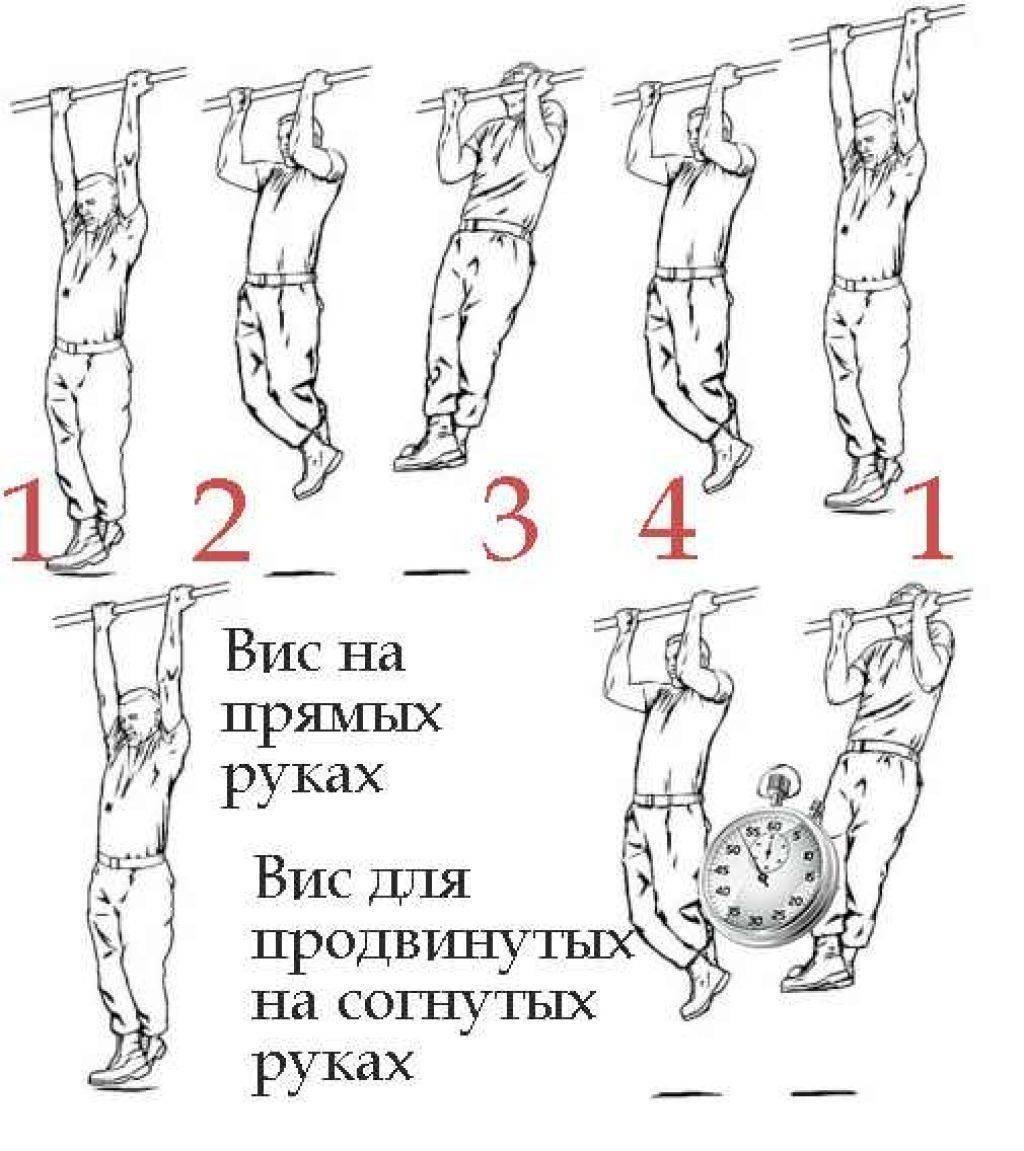 1 2 3 4 1

Вис на прямых руках

Вис для продвинутых на согнутых руках

55 60 5 10 15 20 25 30 35 40 45 50