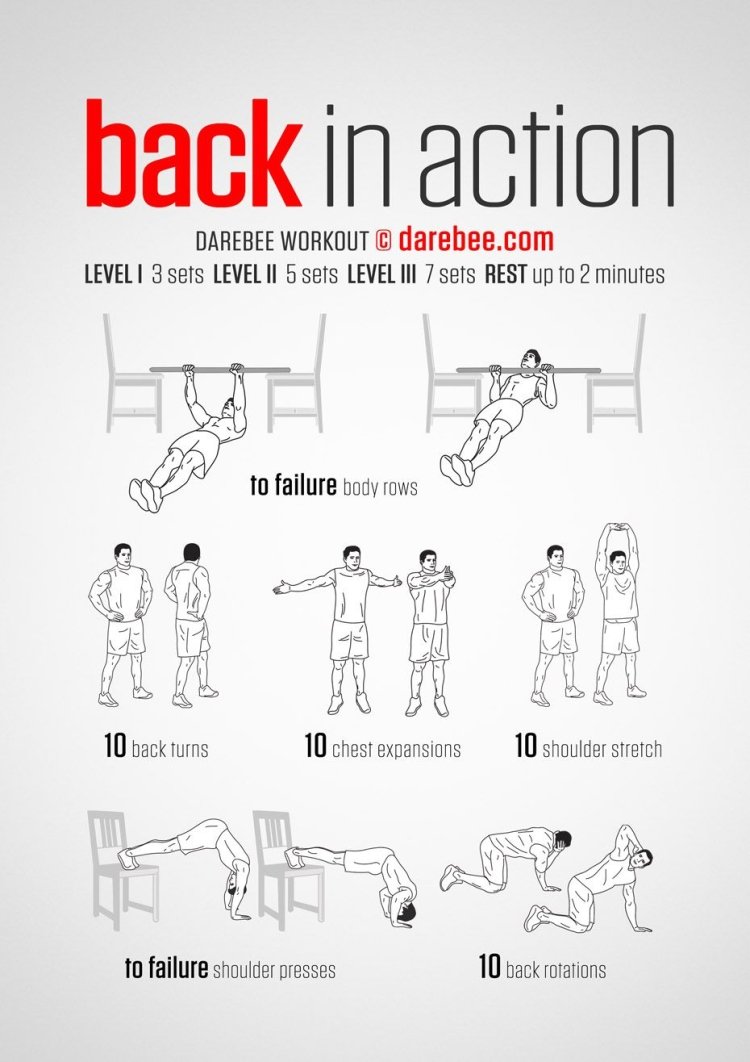 back in action

DAREBEE WORKOUT © darebee.com

LEVEL I 3 sets LEVEL II 5 sets LEVEL III 7 sets REST up to 2 minutes

to failure body rows

10 back turns

10 chest expansions

10 shoulder stretch

to failure shoulder presses

10 back rotations