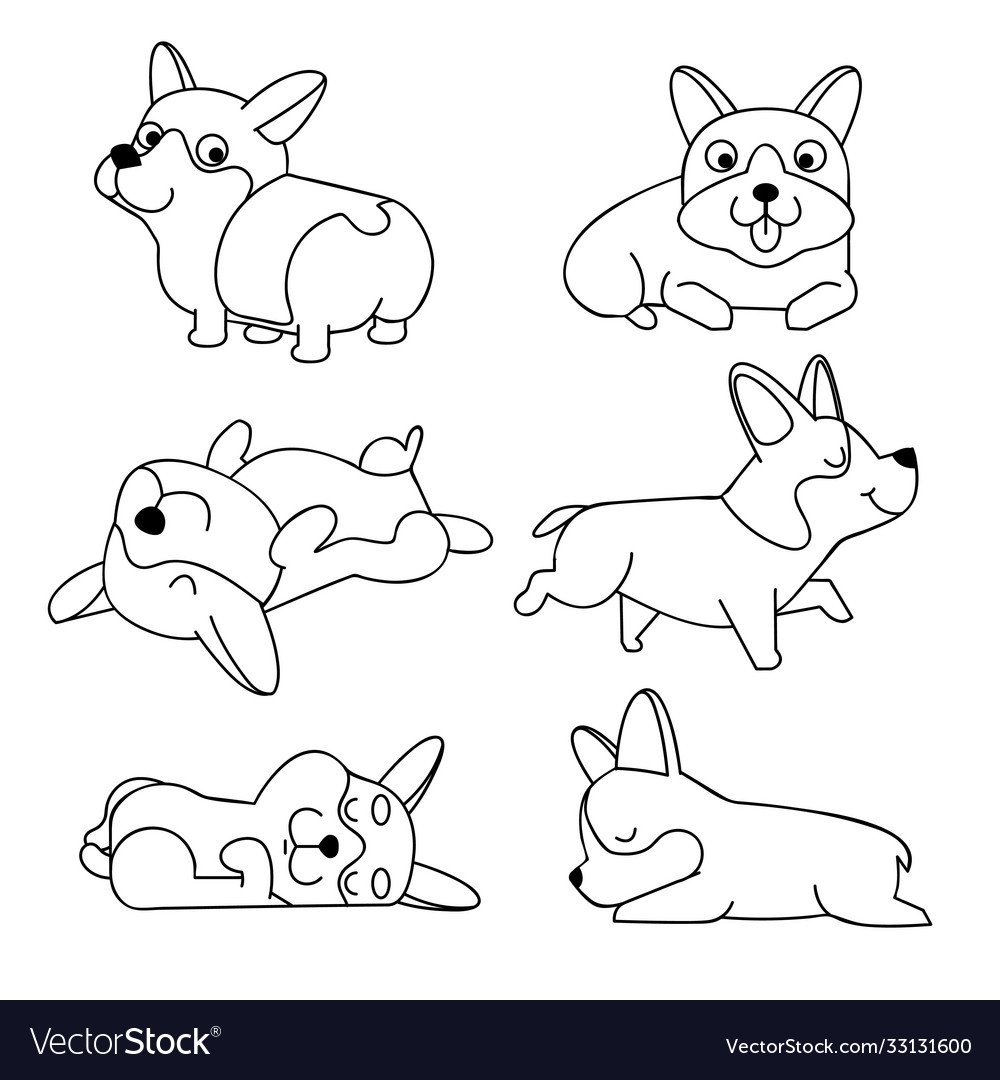 VectorStock®

VectorStock.com/33131600