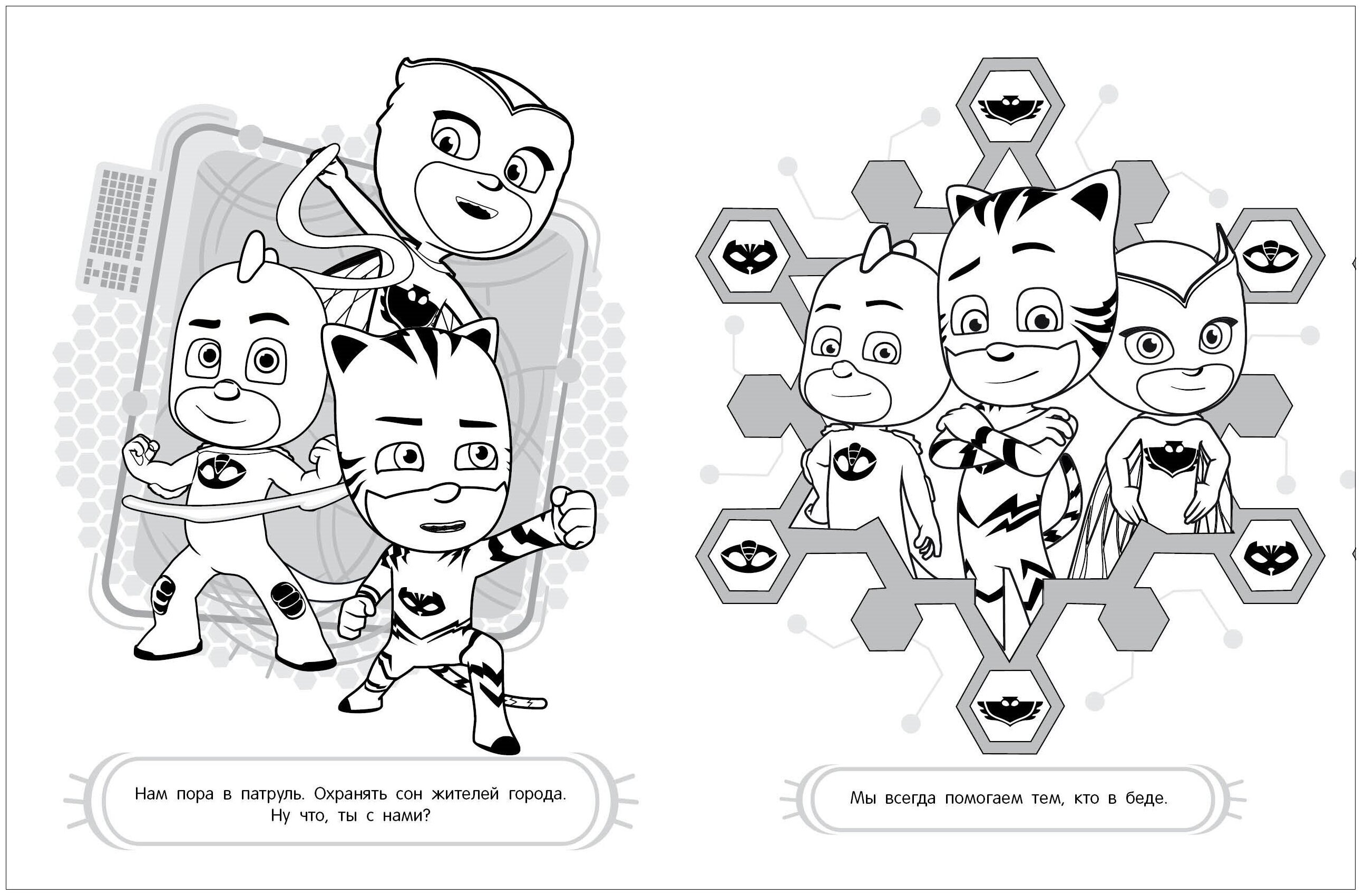 Нам пора в патруль. Охранять сон жителей города. Ну что, ты с нами?

Мы всегда помогаем тем, кто в беде.