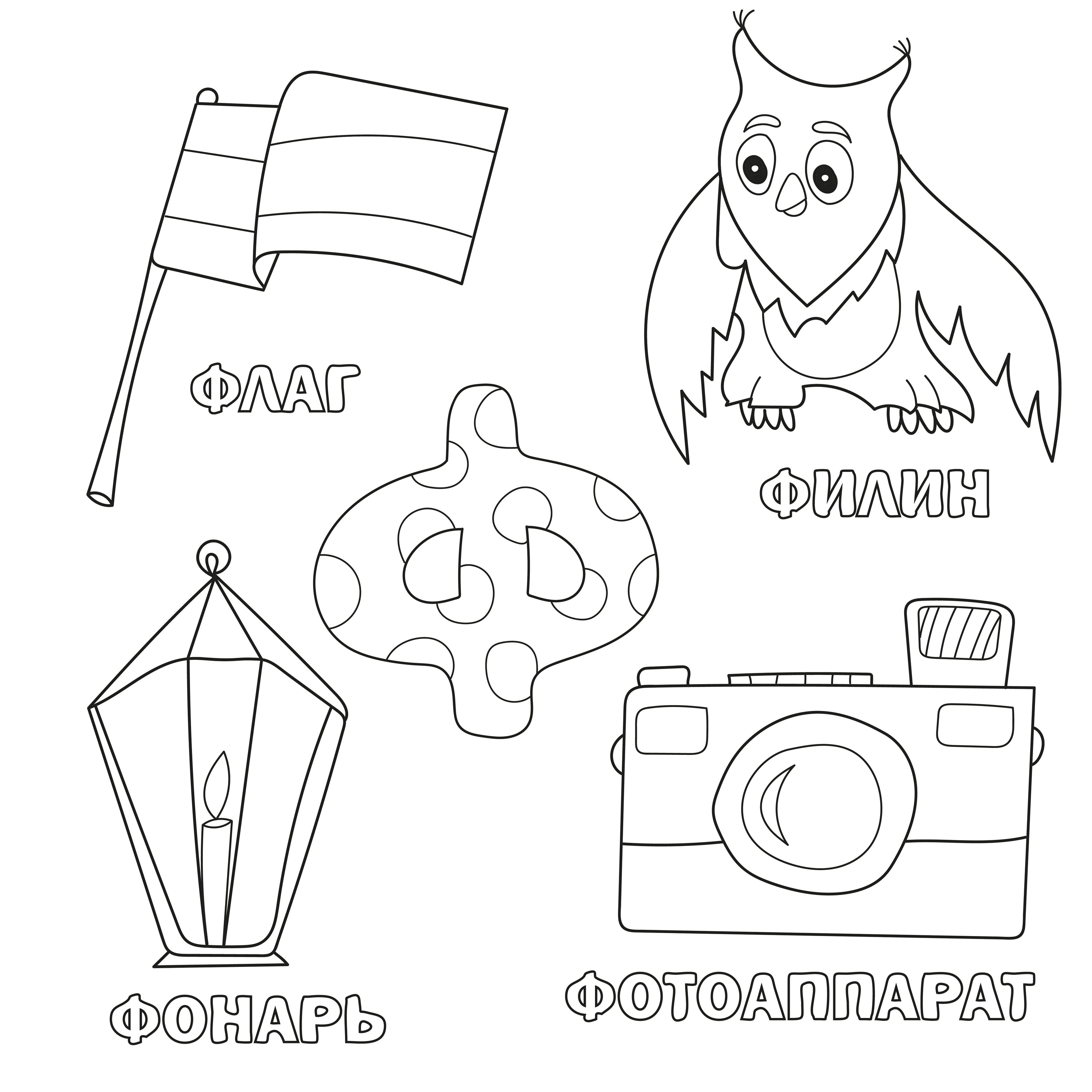 ФЛАГ

ФИЛИН

Ф

ФОНАРЬ

ФОТОАППАРАТ