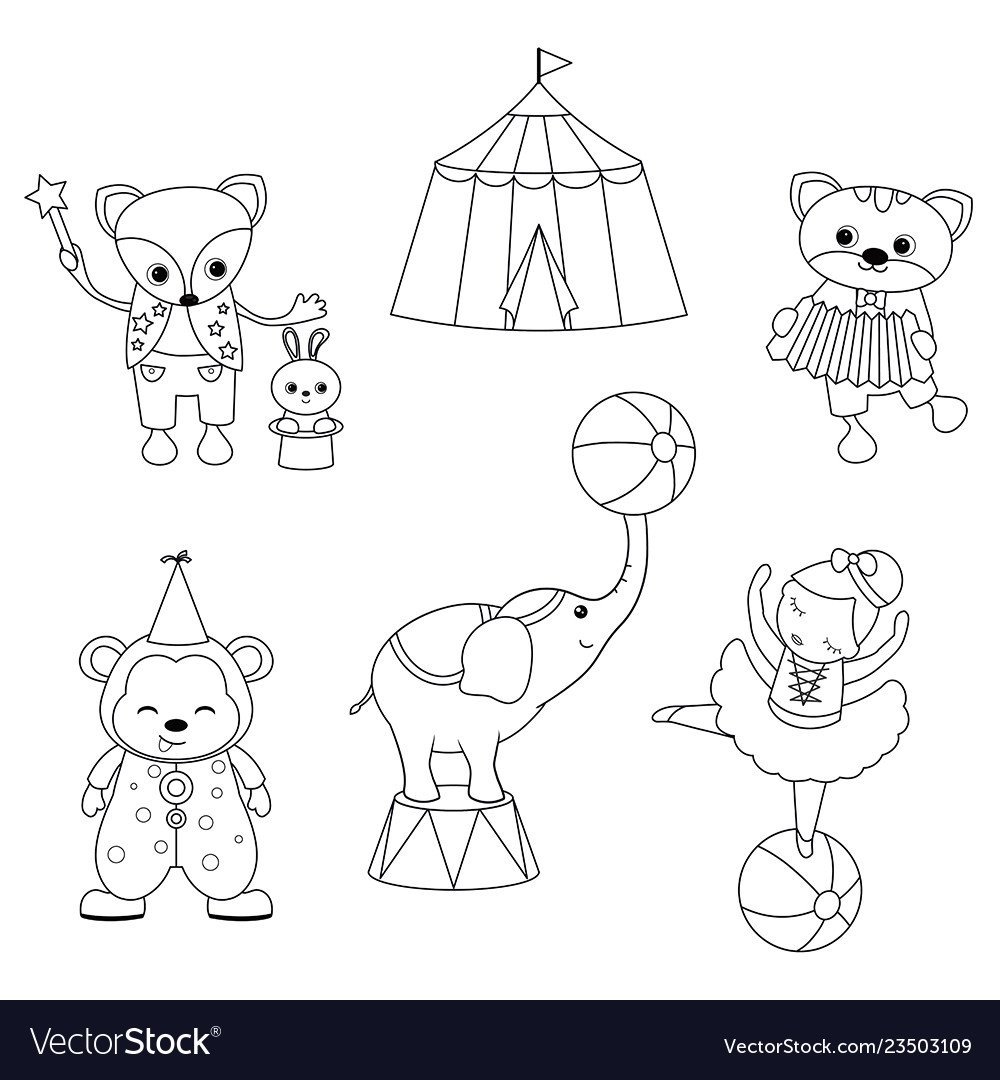 VectorStock®
VectorStock.com/23503109