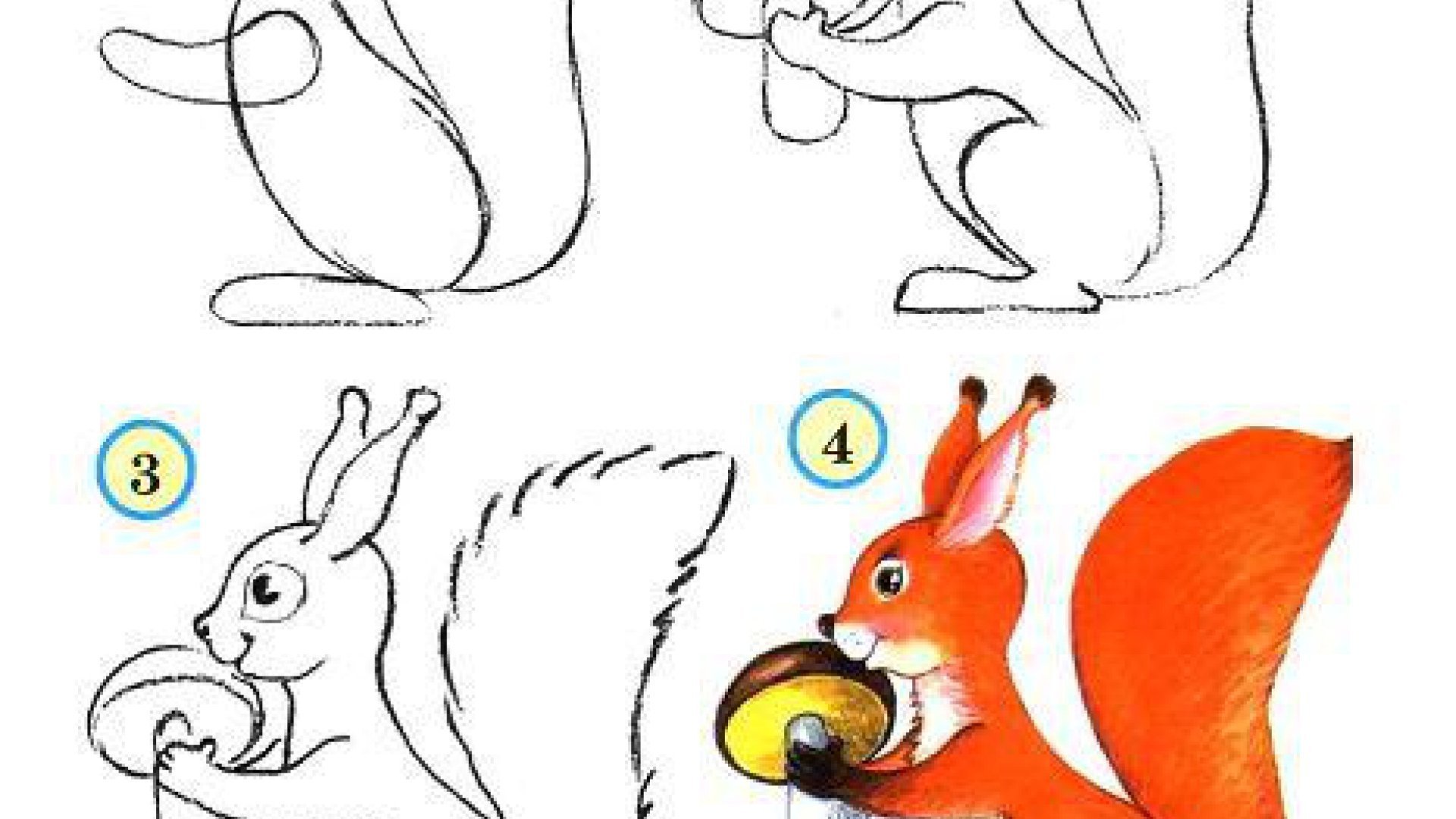 3

4